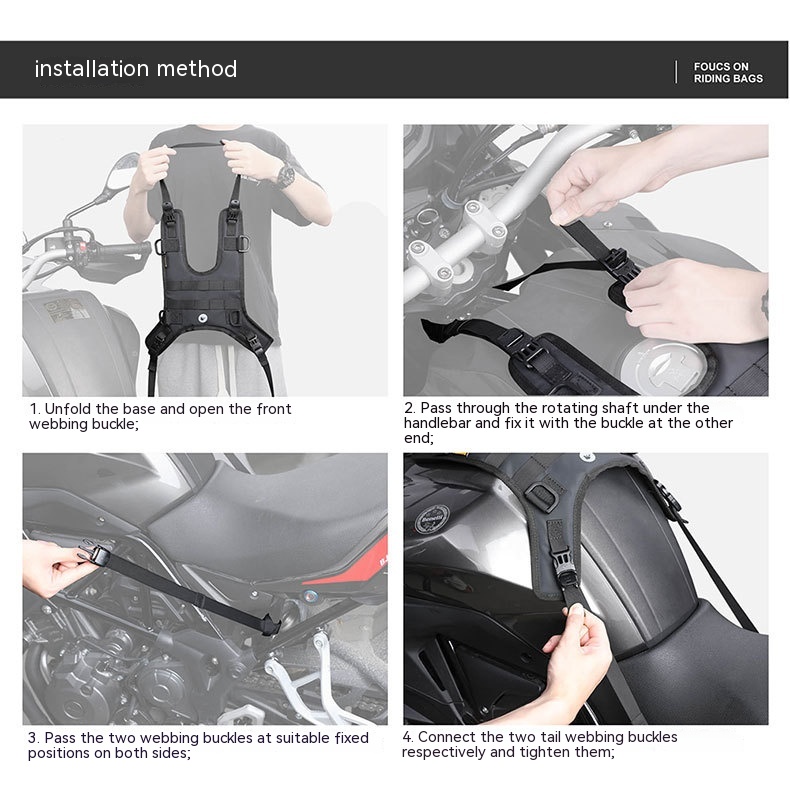 installation method

FOUCS ON RIDING BAGS

1. Unfold the base and open the front webbing buckle;

2. Pass through the rotating shaft under the handlebar and fix it with the buckle at the other end;

3. Pass the two webbing buckles at suitable fixed positions on both sides;

4. Connect the two tail webbing buckles respectively and tighten them;