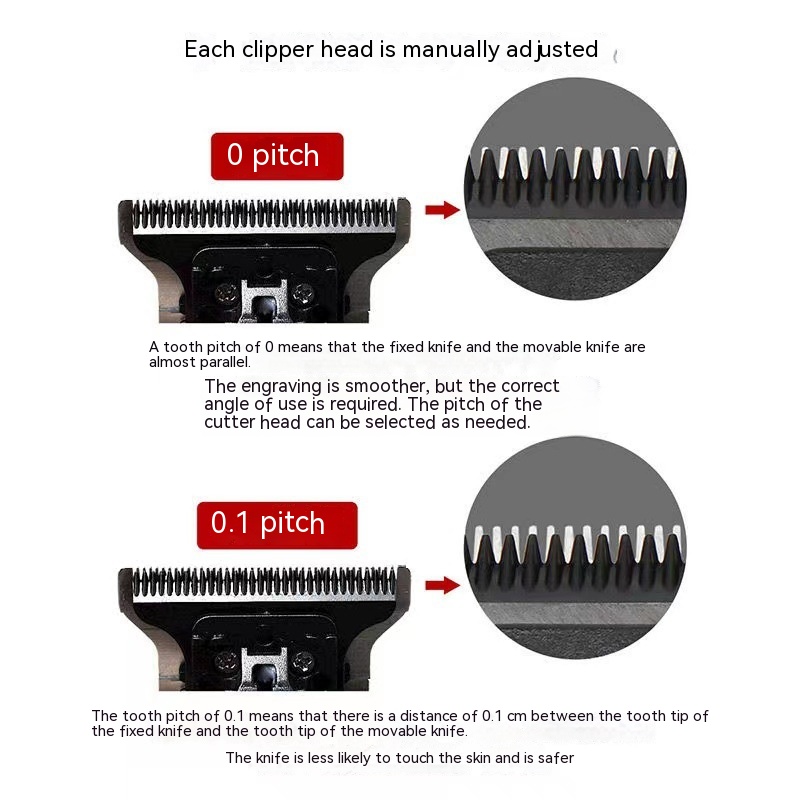 Each clipper head is manually adjusted

0 pitch

A tooth pitch of 0 means that the fixed knife and the movable knife are almost parallel.

The engraving is smoother, but the correct angle of use is required. The pitch of the cutter head can be selected as needed.

0.1 pitch

The tooth pitch of 0.1 means that there is a distance of 0.1 cm between the tooth tip of the fixed knife and the tooth tip of the movable knife.

The knife is less likely to touch the skin and is safer