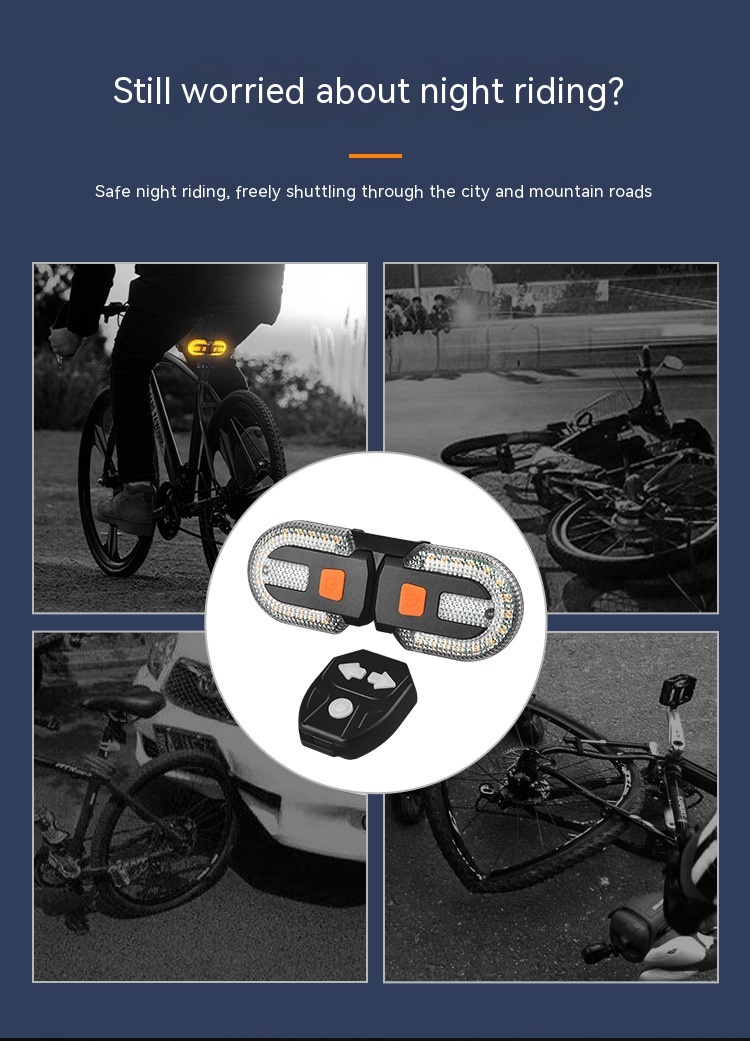 Still worried about night riding?

Safe night riding, freely shuttling through the city and mountain roads