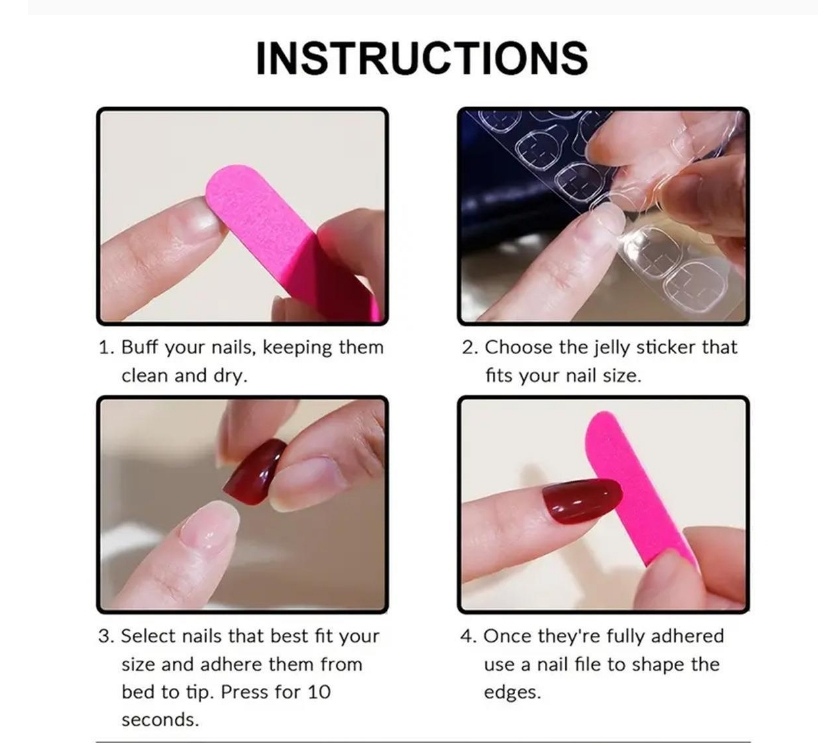 INSTRUCTIONS

1. Buff your nails, keeping them clean and dry.

2. Choose the jelly sticker that fits your nail size.

3. Select nails that best fit your size and adhere them from bed to tip. Press for 10 seconds.

4. Once they're fully adhered use a nail file to shape the edges.