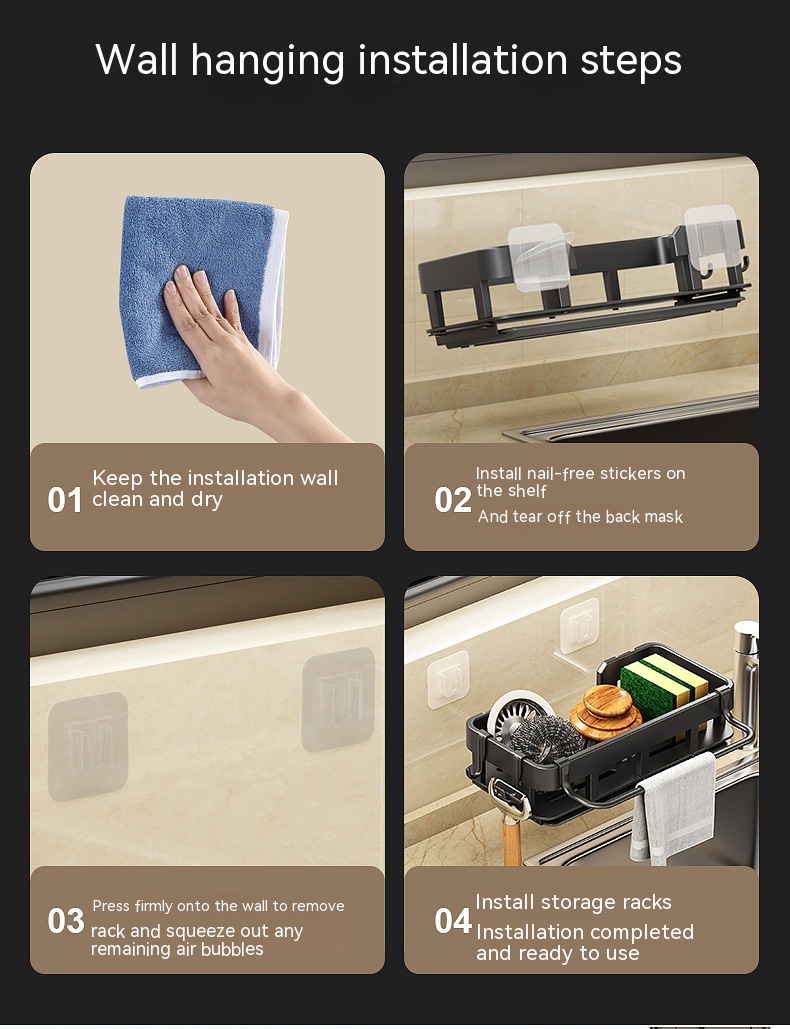 Wall hanging installation steps

01 Keep the installation wall clean and dry

02 Install nail-free stickers on the shelf
And tear off the back mask

03 Press firmly onto the wall to remove rack and squeeze out any remaining air bubbles

04 Install storage racks
Installation completed and ready to use