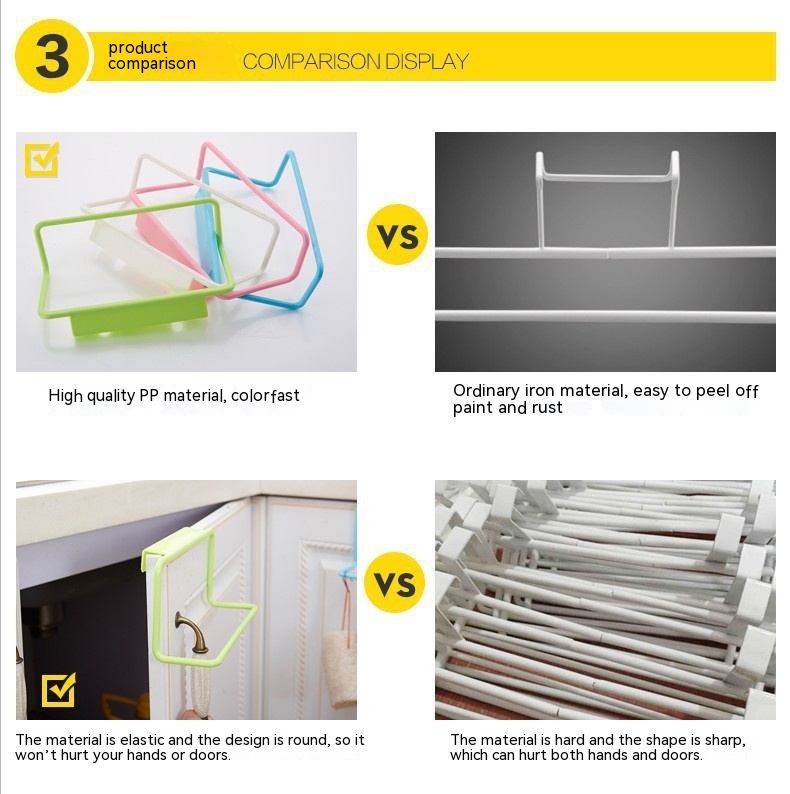 3 product comparison COMPARISON DISPLAY

VS

High quality PP material, colorfast

Ordinary iron material, easy to peel off paint and rust

VS

The material is elastic and the design is round, so it won't hurt your hands or doors.

The material is hard and the shape is sharp, which can hurt both hands and doors.