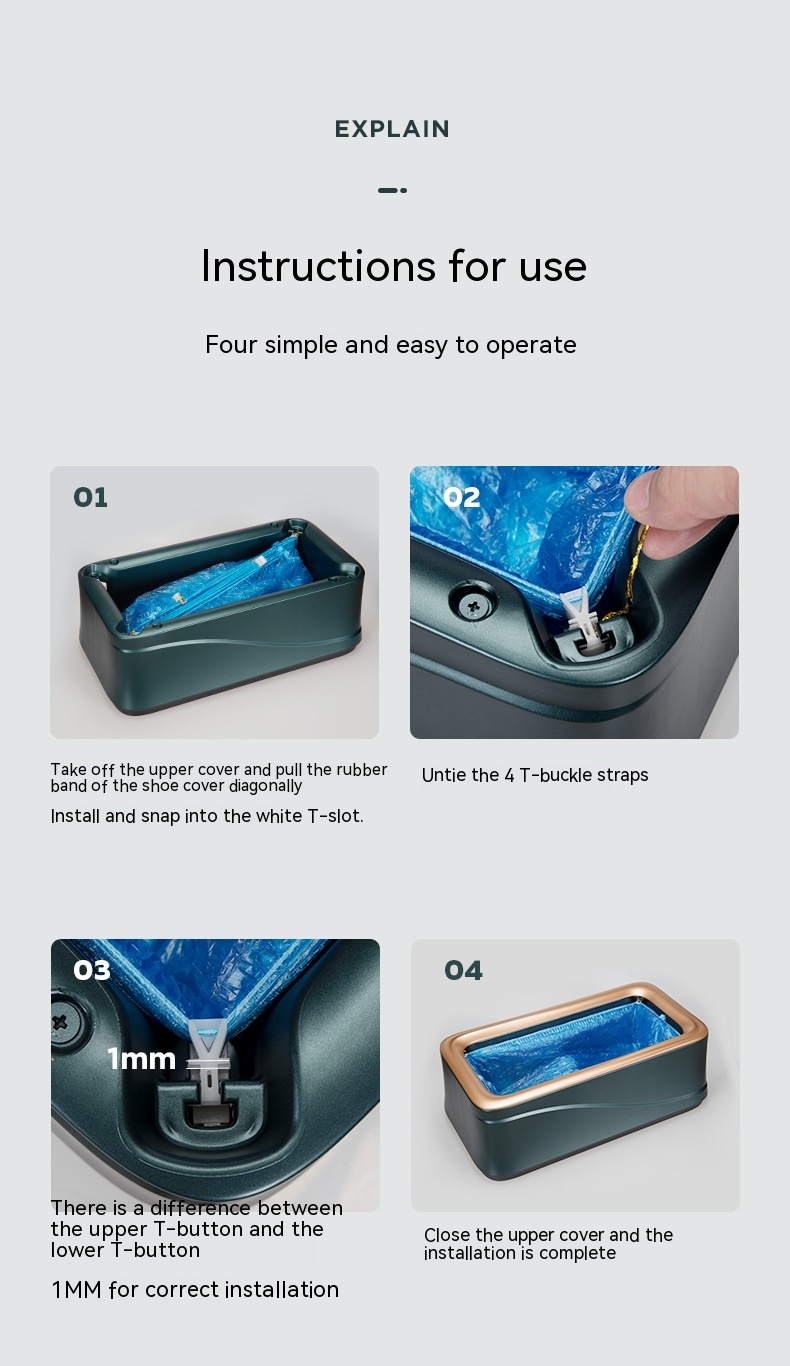 EXPLAIN

Instructions for use

Four simple and easy to operate

01

Take off the upper cover and pull the rubber band of the shoe cover diagonally

Install and snap into the white T-slot.

02

Untie the 4 T-buckle straps

03

1mm

There is a difference between the upper T-button and the lower T-button

1MM for correct installation

04

Close the upper cover and the installation is complete