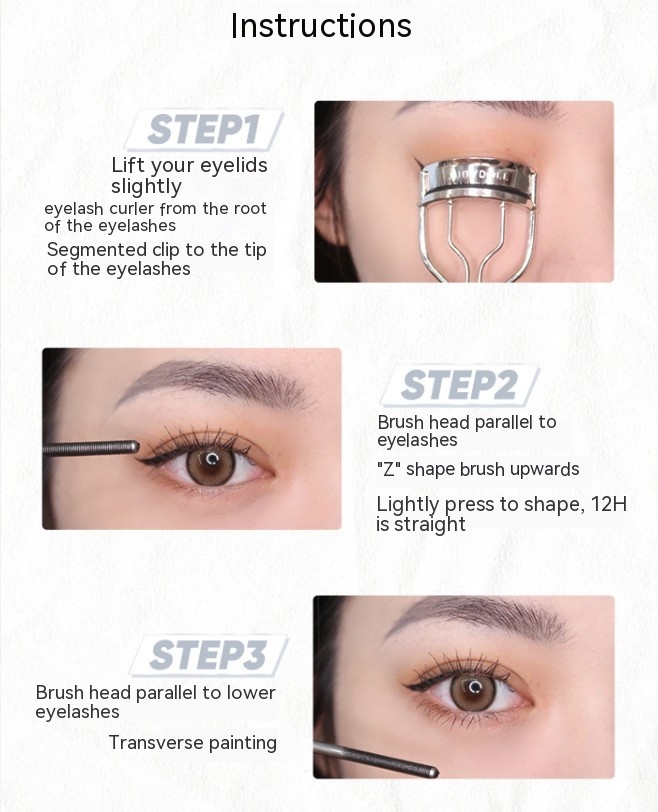 Instructions

STEP1

Lift your eyelids slightly

eyelash curler from the root of the eyelashes

Segmented clip to the tip of the eyelashes

STEP2

Brush head parallel to eyelashes

"Z" shape brush upwards

Lightly press to shape, 12H is straight

STEP3

Brush head parallel to lower eyelashes

Transverse painting