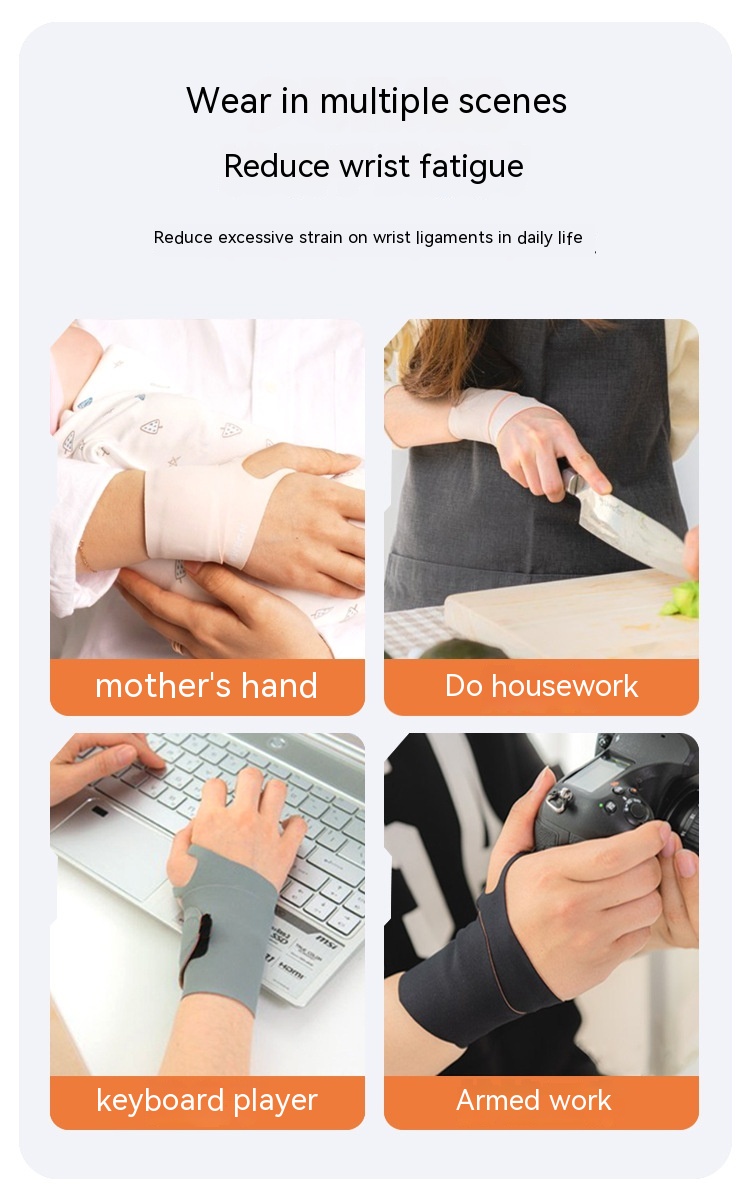 Wear in multiple scenes

Reduce wrist fatigue

Reduce excessive strain on wrist ligaments in daily life

mother's hand

Do housework

keyboard player

Armed work