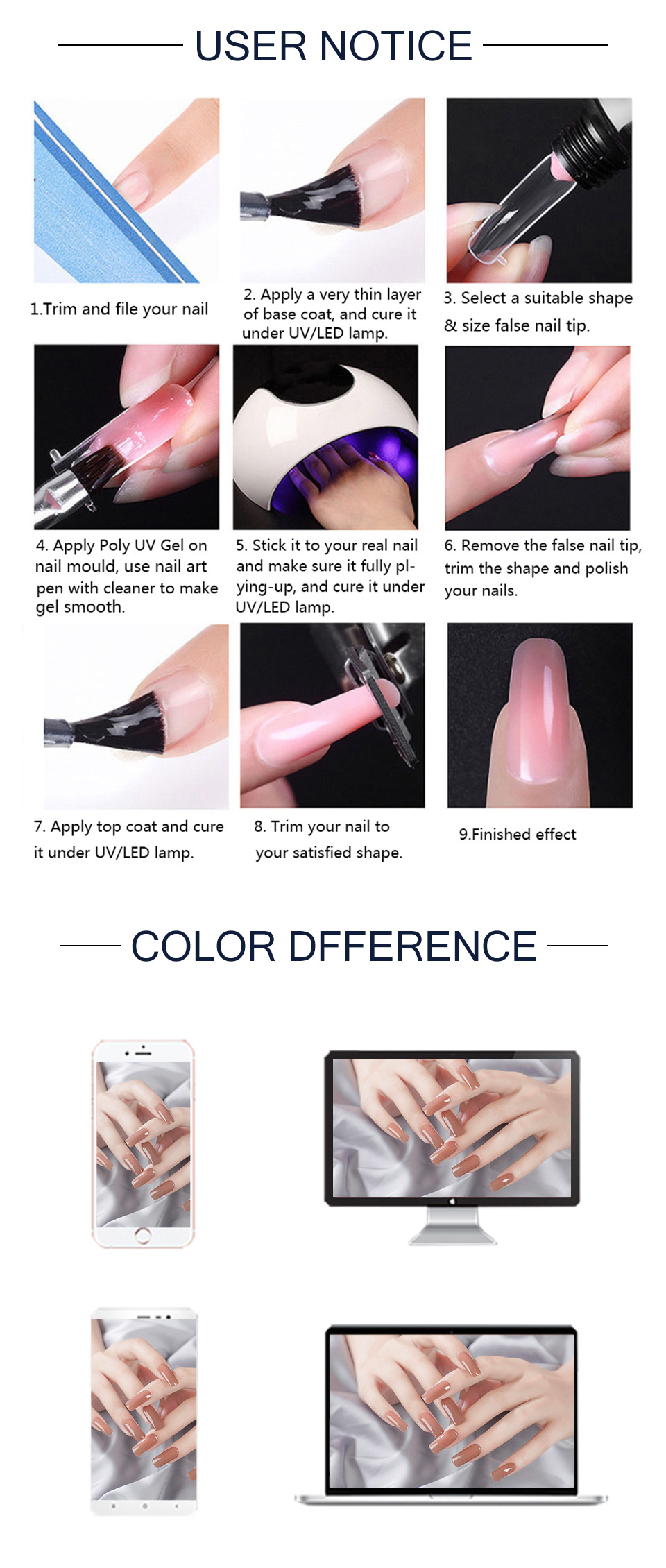 USER NOTICE

1.Trim and file your nail

2. Apply a very thin layer of base coat, and cure it under UV/LED lamp.

3. Select a suitable shape & size false nail tip.

4. Apply Poly UV Gel on nail mould, use nail art pen with cleaner to make gel smooth.

5. Stick it to your real nail and make sure it fully plying-up, and cure it under UV/LED lamp.

6. Remove the false nail tip, trim the shape and polish your nails.

7. Apply top coat and cure it under UV/LED lamp.

8. Trim your nail to your satisfied shape.

9.Finished effect

COLOR DFFERENCE