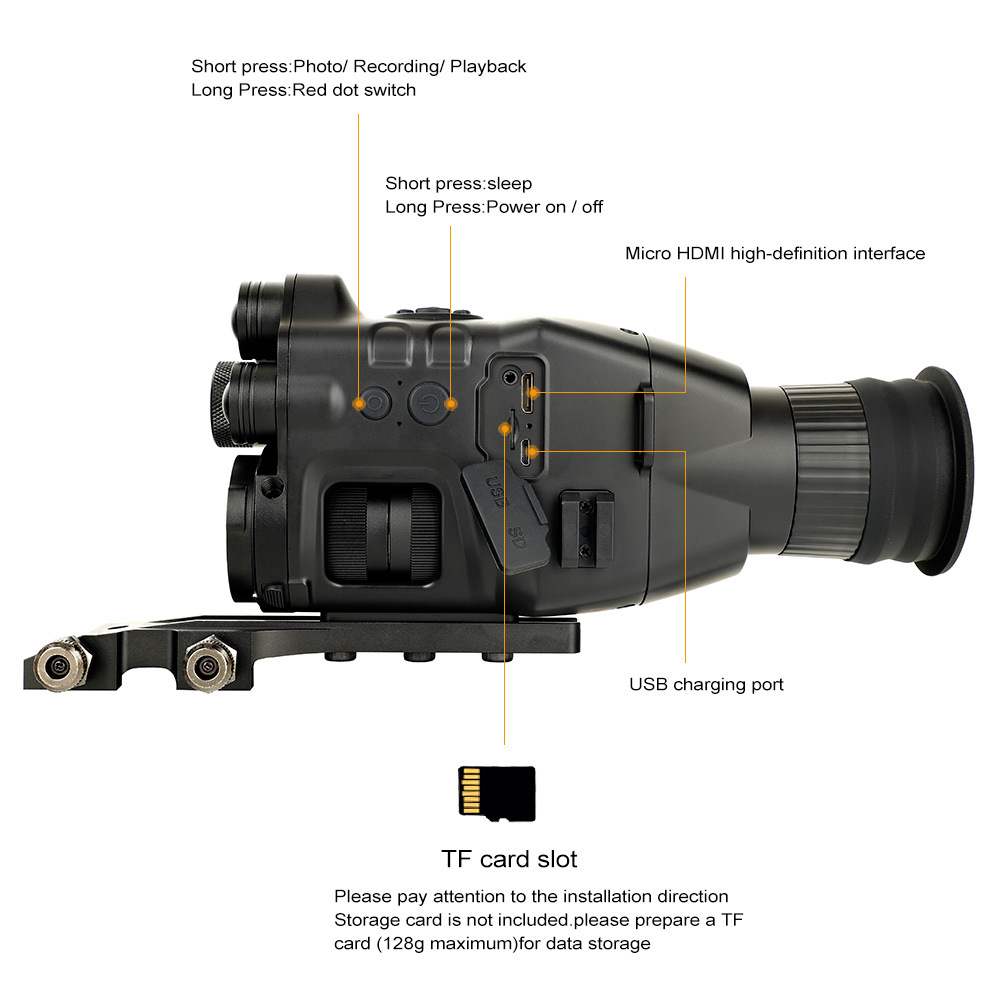 Short press:Photo/ Recording/ Playback
Long Press:Red dot switch

Short press:sleep
Long Press:Power on / off

Micro HDMI high-definition interface

USB

SD

USB charging port

TF card slot

Please pay attention to the installation direction
Storage card is not included.please prepare a TF card (128g maximum)for data storage