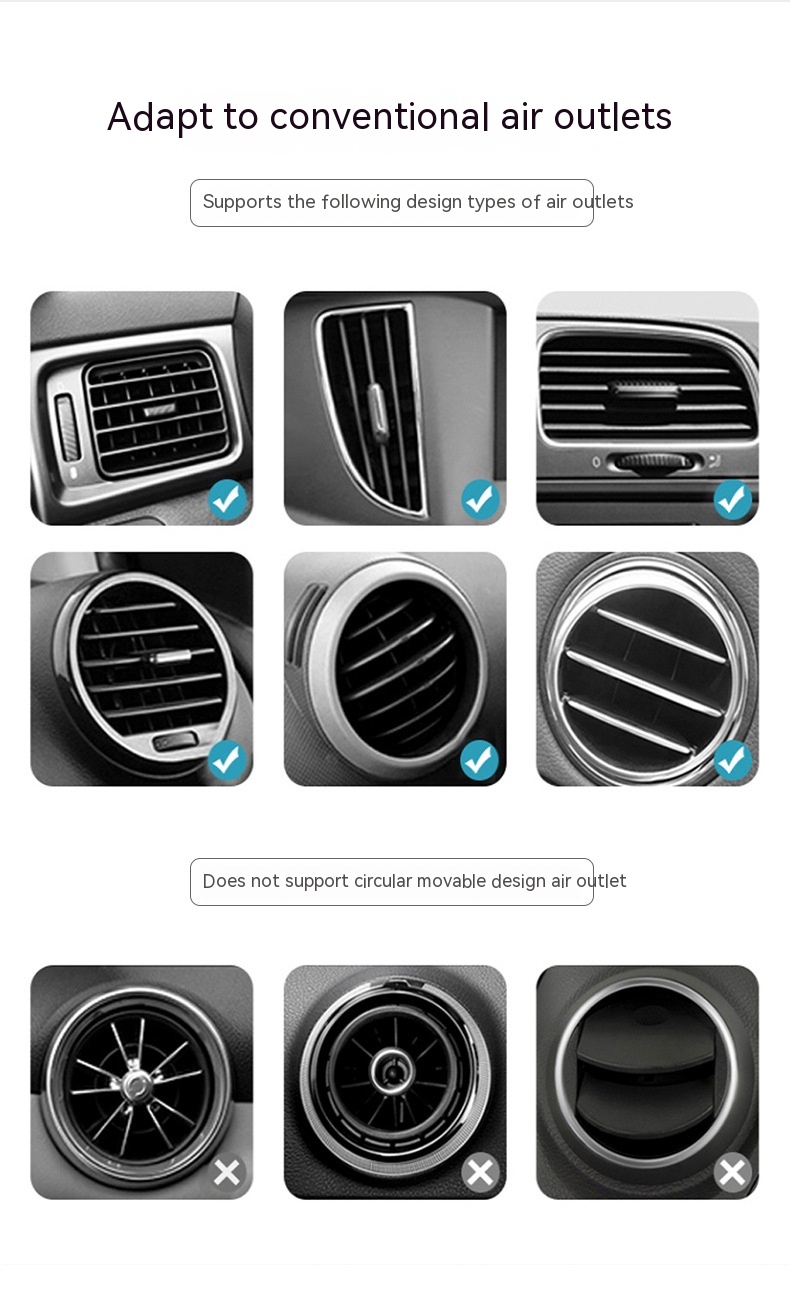 Adapt to conventional air outlets

Supports the following design types of air outlets

Does not support circular movable design air outlet