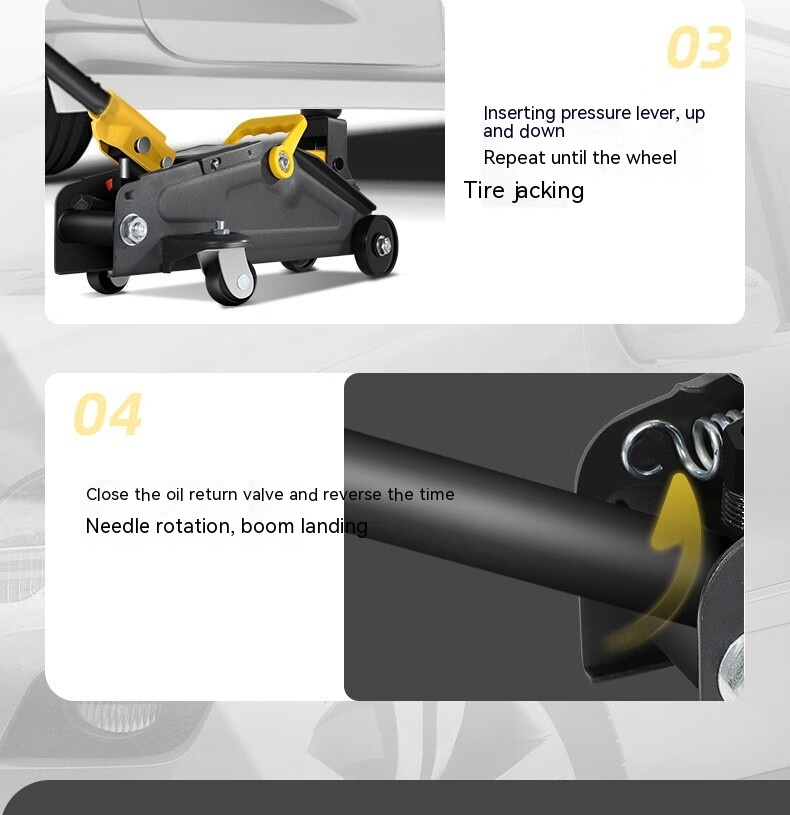 03

Inserting pressure lever, up and down

Repeat until the wheel

Tire jacking

04

Close the oil return valve and reverse the time

Needle rotation, boom landing