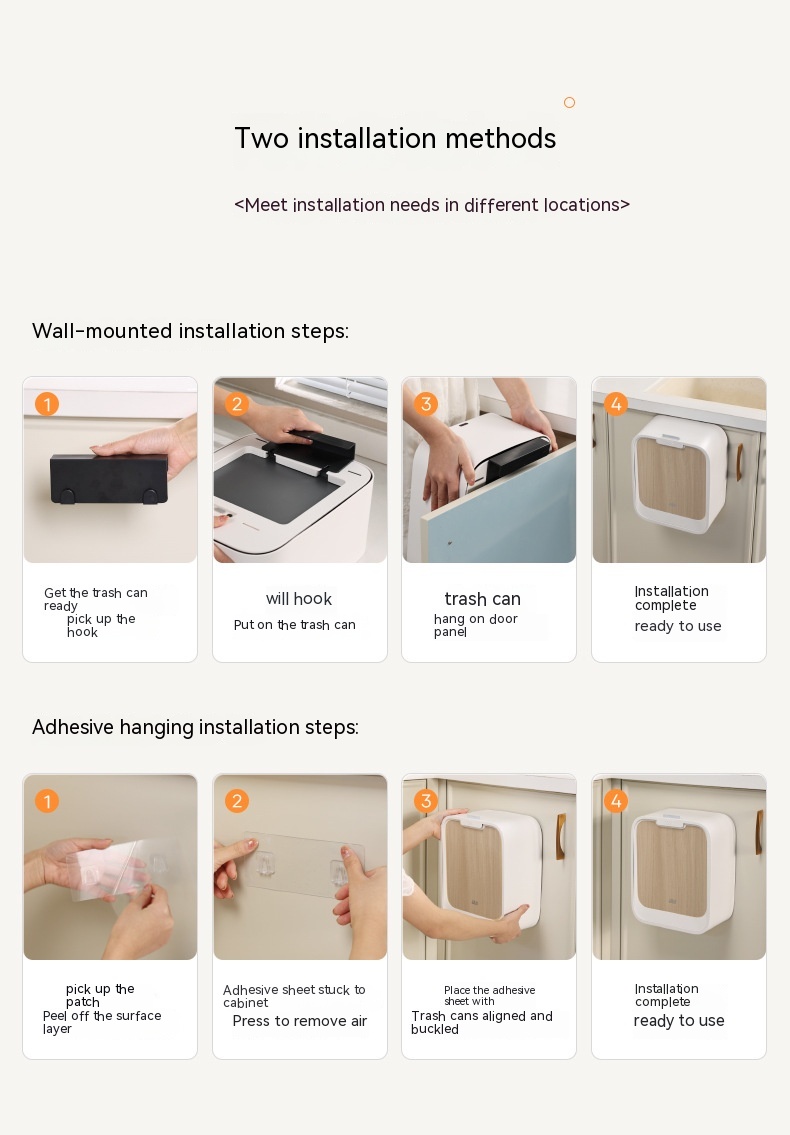 Two installation methods

<Meet installation needs in different locations>

Wall-mounted installation steps:

1
Get the trash can ready
pick up the hook

2
will hook
Put on the trash can

3
trash can
hang on door panel

4
Installation complete
ready to use

Adhesive hanging installation steps:

1
pick up the patch
Peel off the surface layer

2
Adhesive sheet stuck to cabinet
Press to remove air

3
Place the adhesive sheet with
Trash cans aligned and buckled

4
Installation complete
ready to use