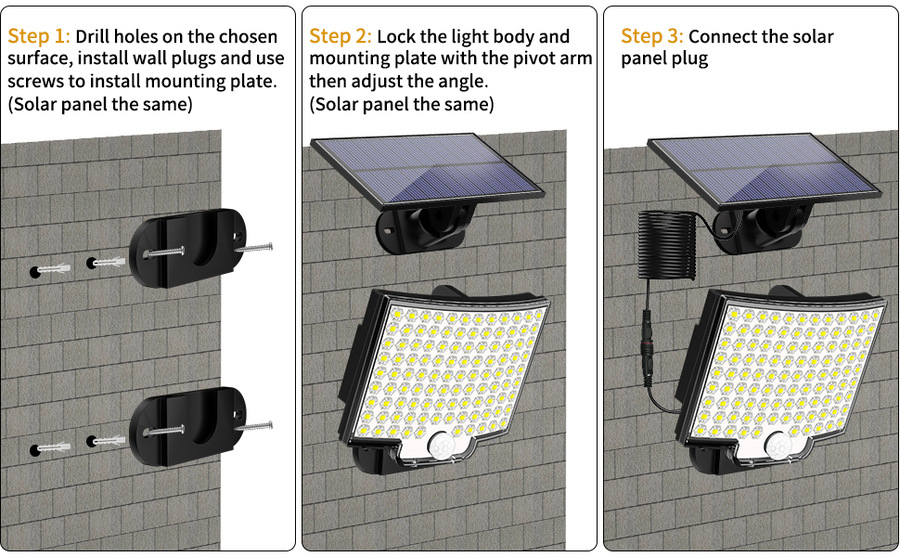 Step 1: Drill holes on the chosen surface, install wall plugs and use screws to install mounting plate. (Solar panel the same)

Step 2: Lock the light body and mounting plate with the pivot arm then adjust the angle. (Solar panel the same)

Step 3: Connect the solar panel plug