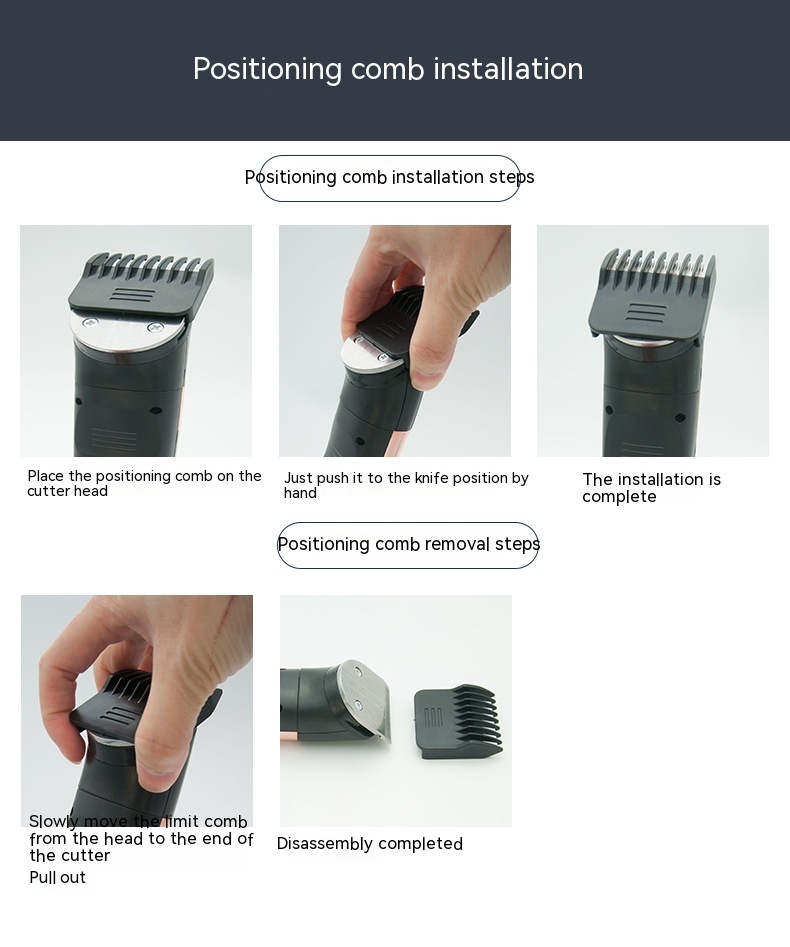 Positioning comb installation

Positioning comb installation steps

Place the positioning comb on the cutter head

Just push it to the knife position by hand

The installation is complete

Positioning comb removal steps

Slowly move the limit comb from the head to the end of the cutter
Pull out

Disassembly completed