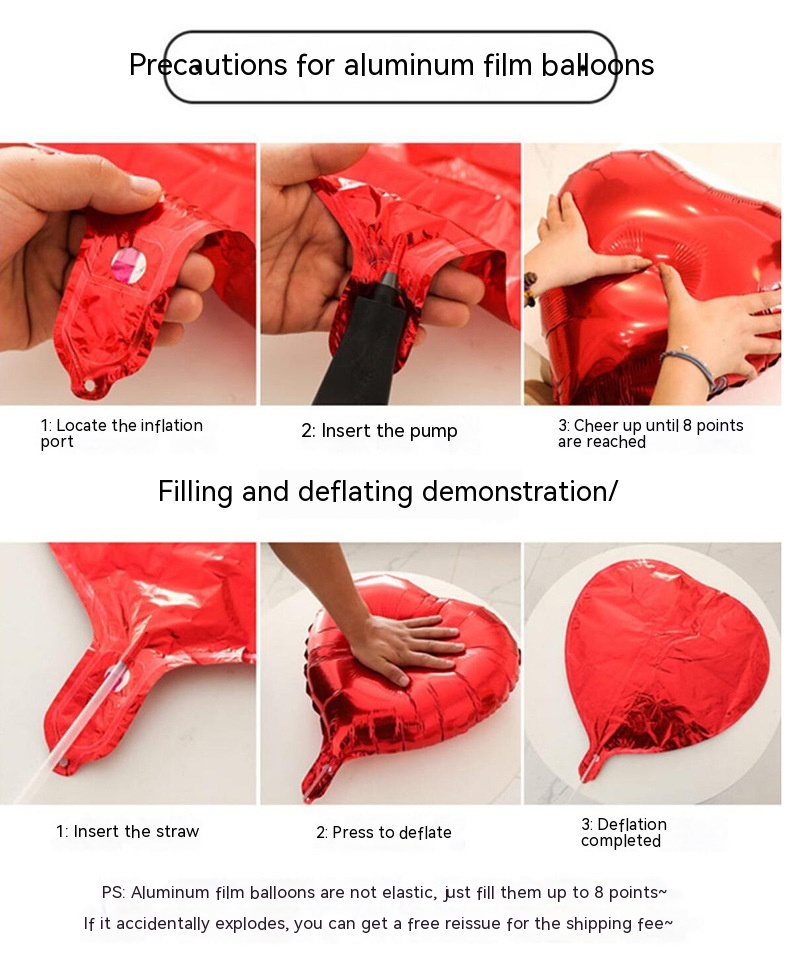 Precautions for aluminum film balloons

1: Locate the inflation port

2: Insert the pump

3: Cheer up until 8 points are reached

Filling and deflating demonstration/

1: Insert the straw

2: Press to deflate

3: Deflation completed

PS: Aluminum film balloons are not elastic, just fill them up to 8 points~
If it accidentally explodes, you can get a free reissue for the shipping fee~