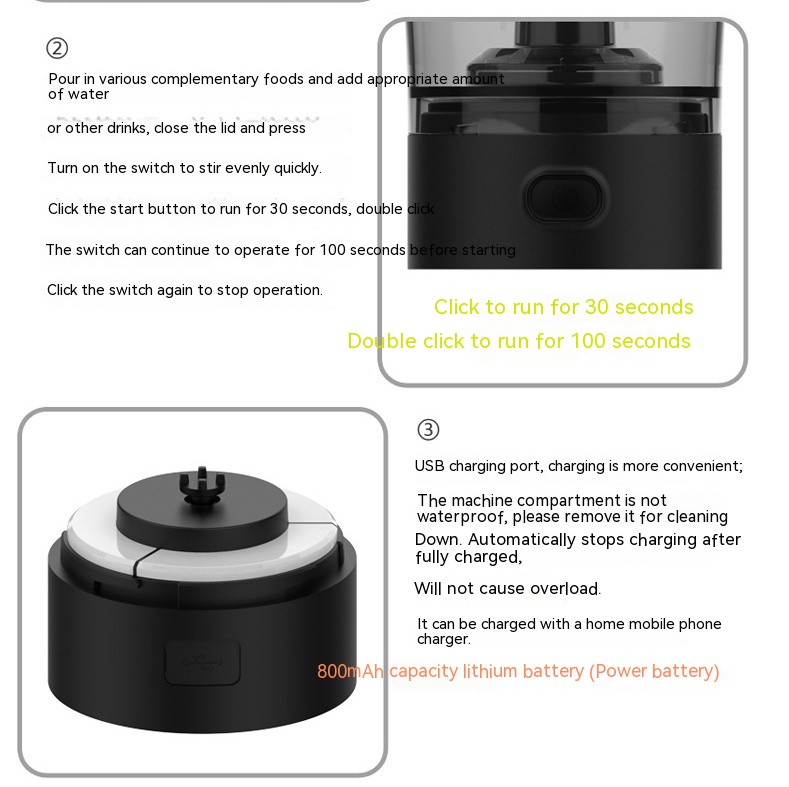 ②

Pour in various complementary foods and add appropriate amount of water

or other drinks, close the lid and press

Turn on the switch to stir evenly quickly.

Click the start button to run for 30 seconds, double click

The switch can continue to operate for 100 seconds before starting

Click the switch again to stop operation.

Click to run for 30 seconds

Double click to run for 100 seconds

③

USB charging port, charging is more convenient;

The machine compartment is not waterproof, please remove it for cleaning

Down. Automatically stops charging after fully charged,

Will not cause overload.

It can be charged with a home mobile phone charger.

800mAh capacity lithium battery (Power battery)