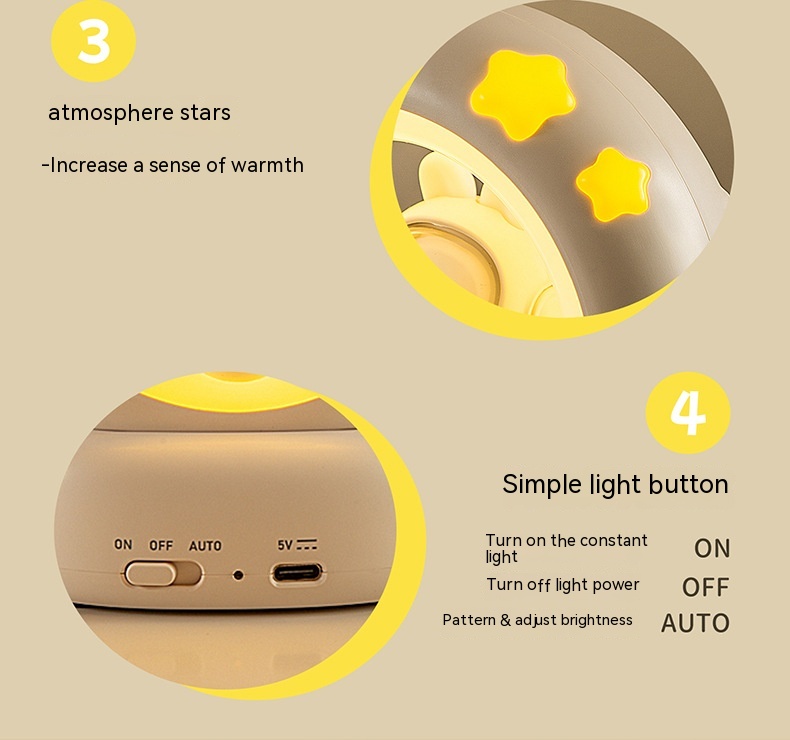 3

atmosphere stars

-Increase a sense of warmth

ON OFF AUTO

5V

4

Simple light button

Turn on the constant light ON

Turn off light power OFF

Pattern & adjust brightness AUTO