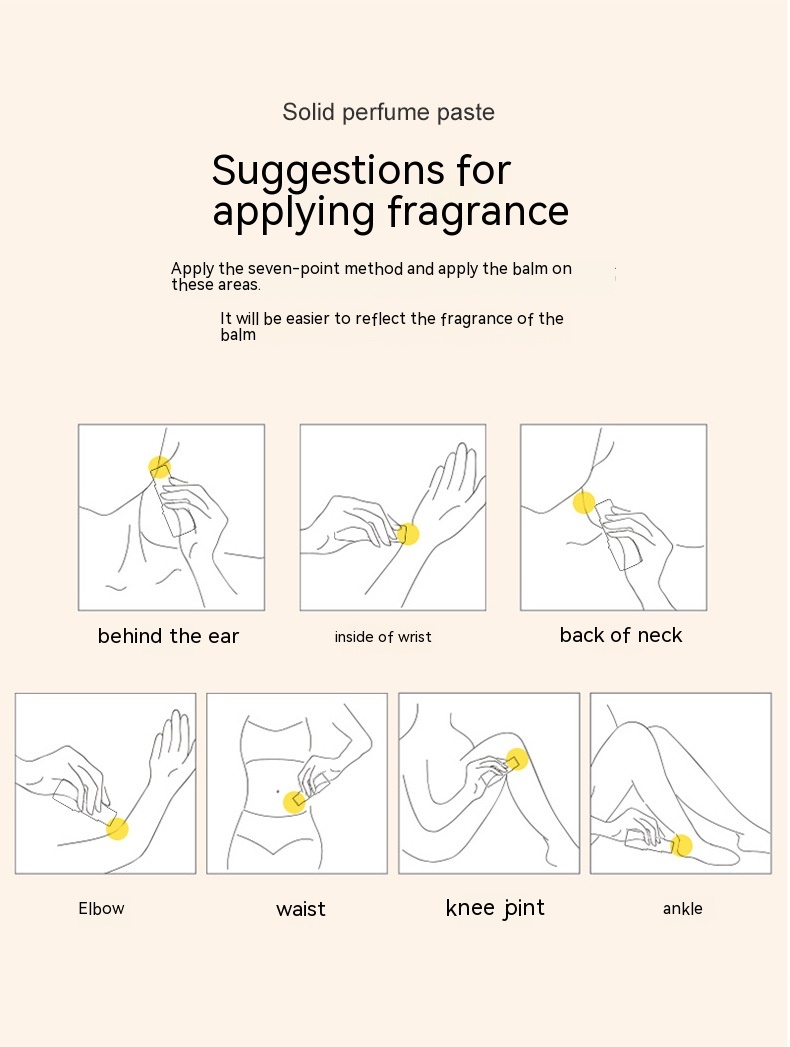 Solid perfume paste

Suggestions for applying fragrance

Apply the seven-point method and apply the balm on these areas.

It will be easier to reflect the fragrance of the balm

behind the ear

inside of wrist

back of neck

Elbow

waist

knee joint

ankle