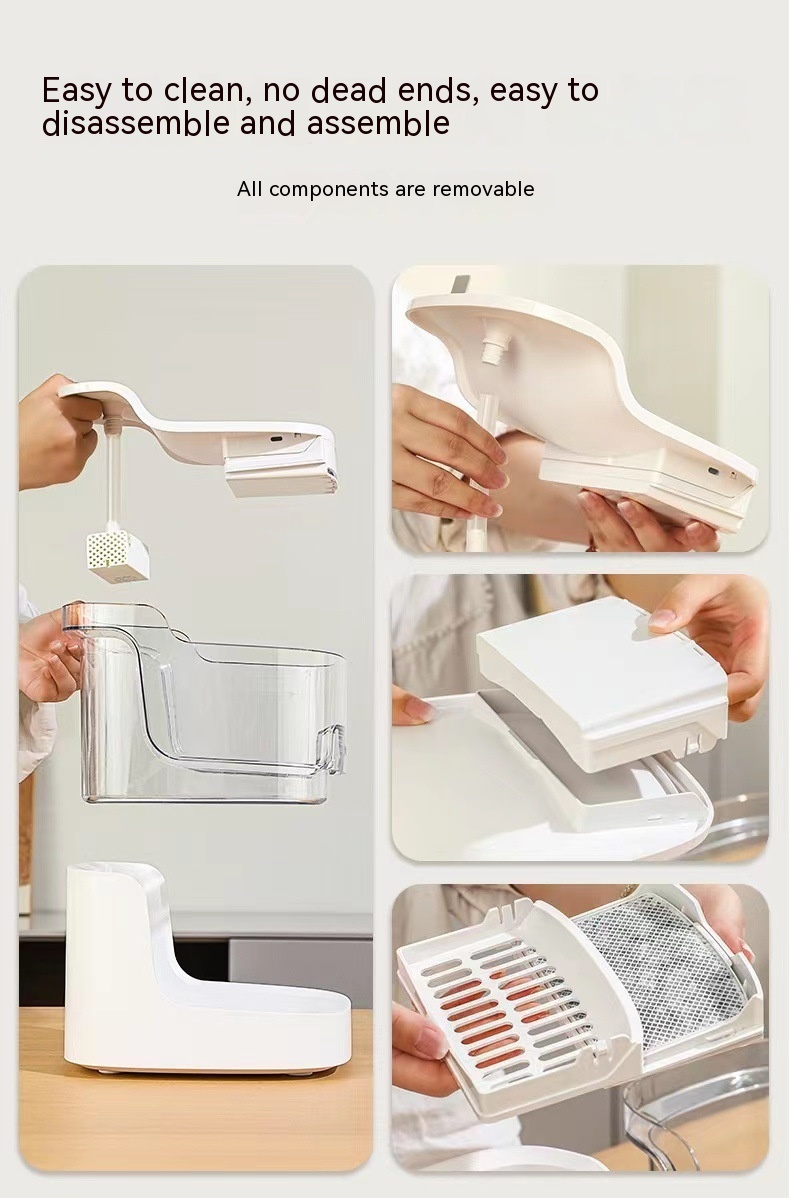 Easy to clean, no dead ends, easy to disassemble and assemble

All components are removable