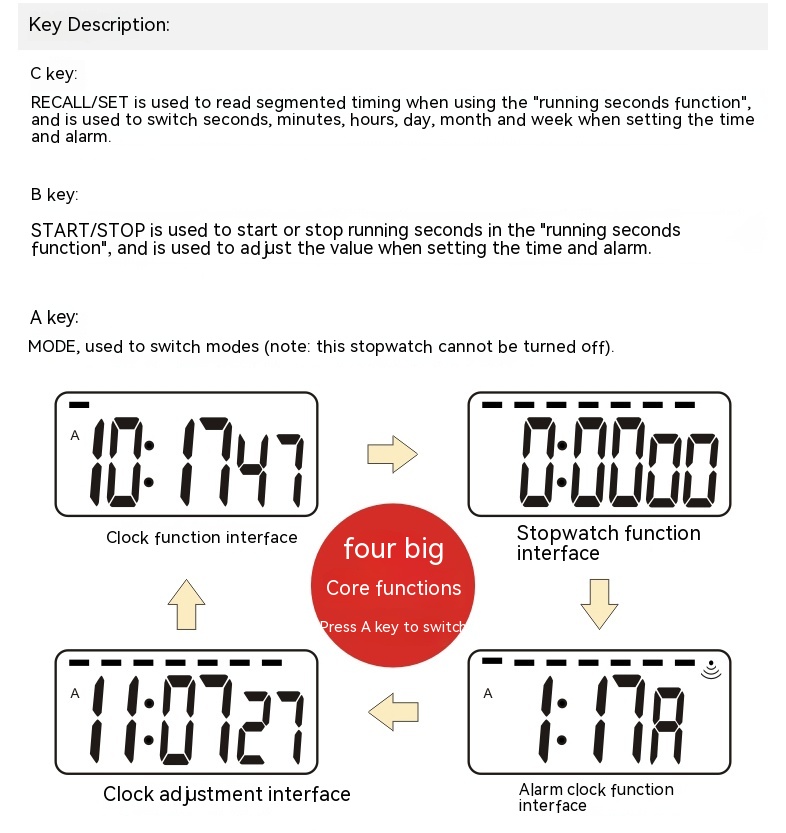 Key Description:

C key:

RECALL/SET is used to read segmented timing when using the "running seconds function", and is used to switch seconds, minutes, hours, day, month and week when setting the time and alarm.

B key:

START/STOP is used to start or stop running seconds in the "running seconds function", and is used to adjust the value when setting the time and alarm.

A key:

MODE, used to switch modes (note: this stopwatch cannot be turned off).

A 10:17 47

Clock function interface

0:00 00

Stopwatch function interface

four big

Core functions

Press A key to switch

A 11:07 27

Clock adjustment interface

A 1:17 A

Alarm clock function interface