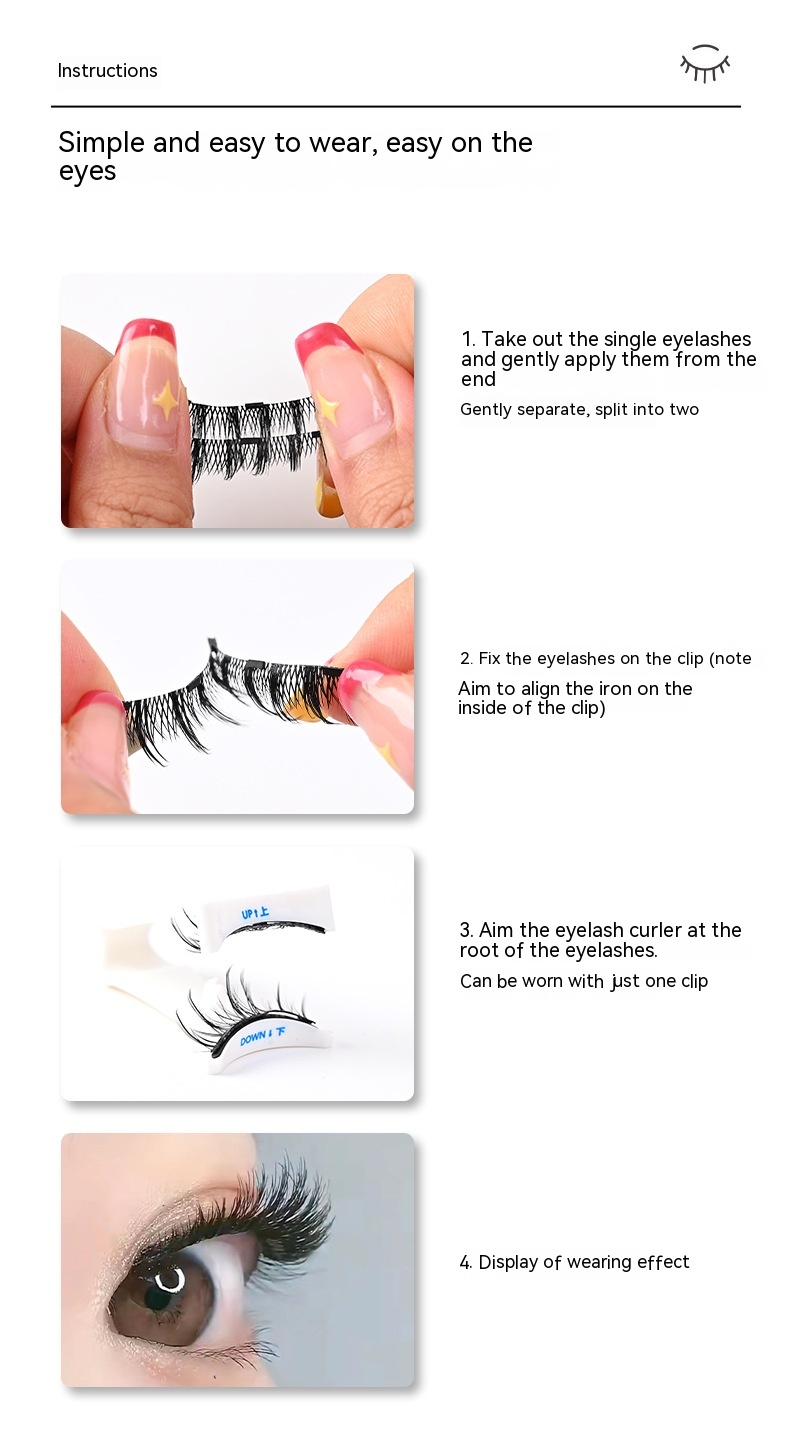 Instructions

Simple and easy to wear, easy on the eyes

1. Take out the single eyelashes and gently apply them from the end

Gently separate, split into two

2. Fix the eyelashes on the clip (note

Aim to align the iron on the inside of the clip)

UP↑上

DOWN↓下

3. Aim the eyelash curler at the root of the eyelashes.

Can be worn with just one clip

4. Display of wearing effect