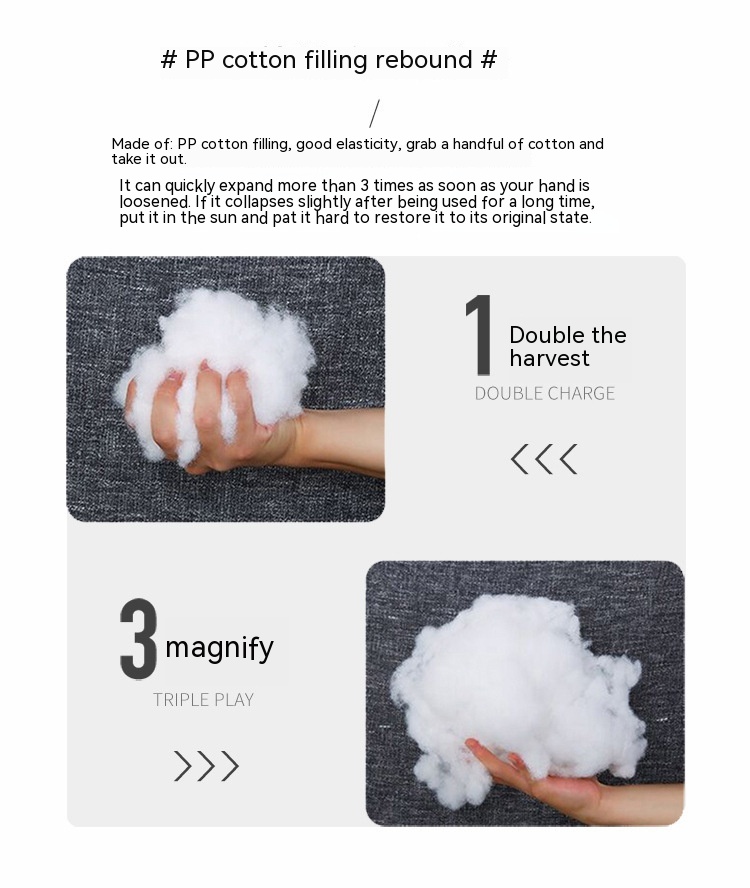 # PP cotton filling rebound #

/

Made of: PP cotton filling, good elasticity, grab a handful of cotton and take it out.

It can quickly expand more than 3 times as soon as your hand is loosened. If it collapses slightly after being used for a long time, put it in the sun and pat it hard to restore it to its original state.

1 Double the harvest

DOUBLE CHARGE

<<<

3 magnify

TRIPLE PLAY

>>>