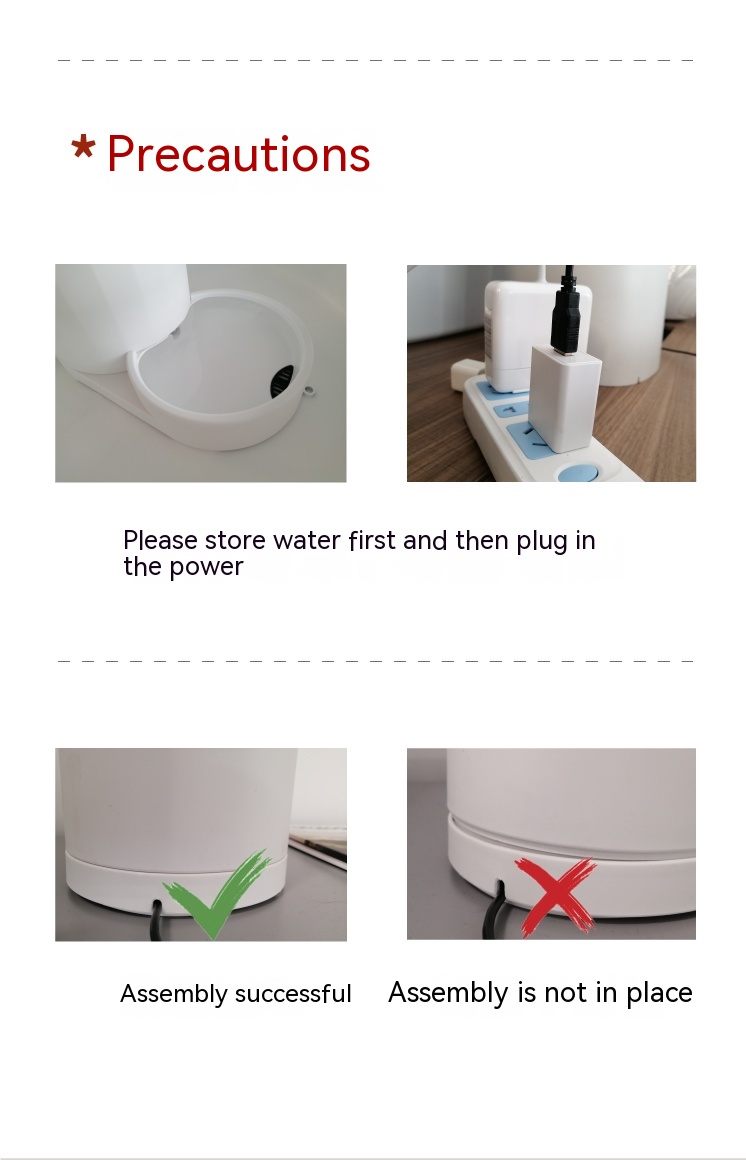 * Precautions

Please store water first and then plug in the power

Assembly successful

Assembly is not in place