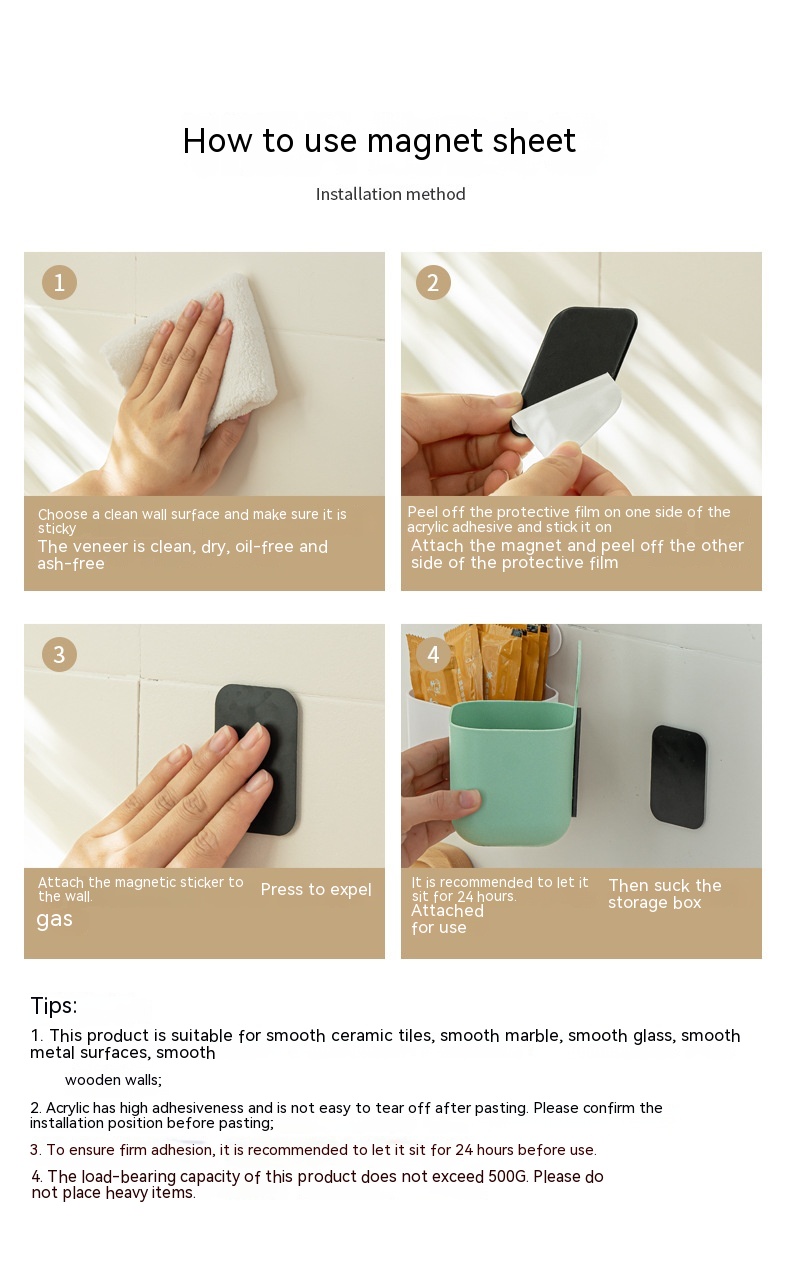 How to use magnet sheet

Installation method

1

Choose a clean wall surface and make sure it is sticky

The veneer is clean, dry, oil-free and ash-free

2

Peel off the protective film on one side of the acrylic adhesive and stick it on

Attach the magnet and peel off the other side of the protective film

3

Attach the magnetic sticker to the wall.

Press to expel

gas

4

It is recommended to let it sit for 24 hours.

Attached for use

Then suck the storage box

Tips:

1. This product is suitable for smooth ceramic tiles, smooth marble, smooth glass, smooth metal surfaces, smooth

wooden walls;

2. Acrylic has high adhesiveness and is not easy to tear off after pasting. Please confirm the installation position before pasting;

3. To ensure firm adhesion, it is recommended to let it sit for 24 hours before use.

4. The load-bearing capacity of this product does not exceed 500G. Please do not place heavy items.