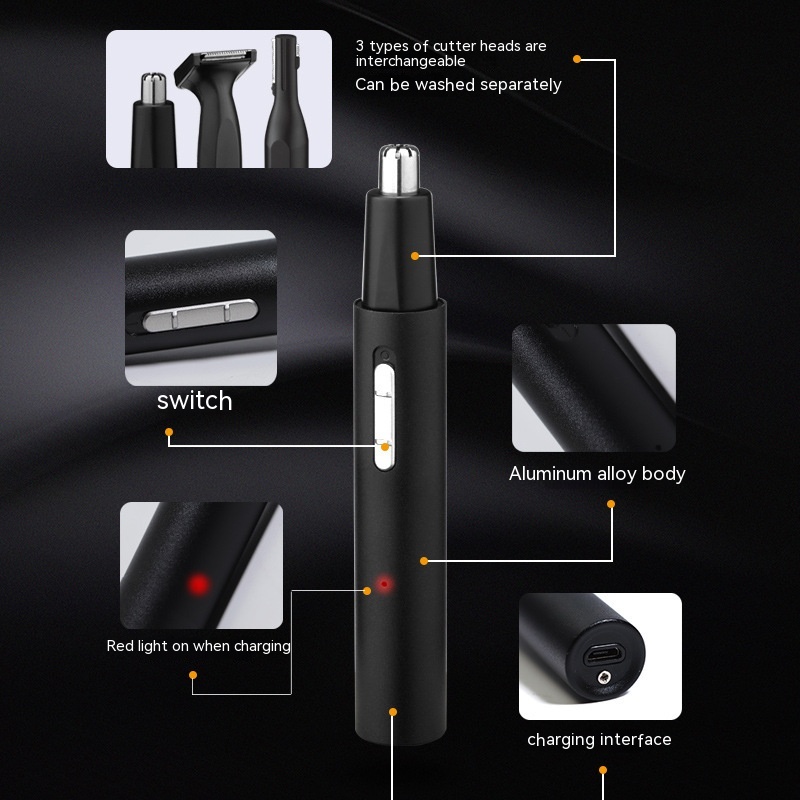 3 types of cutter heads are interchangeable
Can be washed separately

switch

Aluminum alloy body

Red light on when charging

charging interface