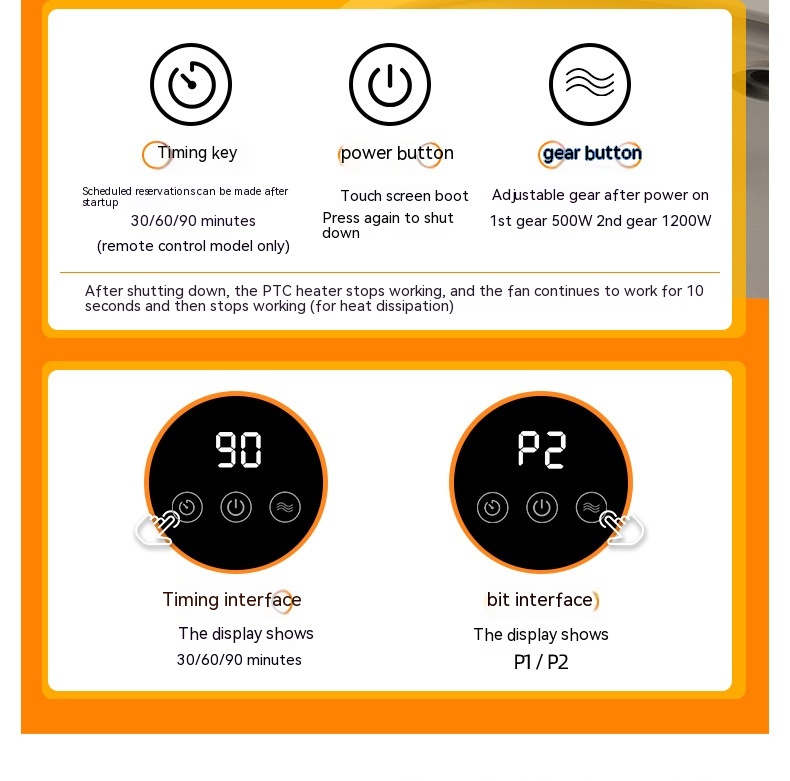 Timing key

Scheduled reservationscan be made after startup

30/60/90 minutes

(remote control model only)

power button

Touch screen boot

Press again to shut down

gear button

Adjustable gear after power on

1st gear 500W 2nd gear 1200W

After shutting down, the PTC heater stops working, and the fan continues to work for 10 seconds and then stops working (for heat dissipation)

90

Timing interface

The display shows

30/60/90 minutes

P2

bit interface

The display shows

P1 / P2