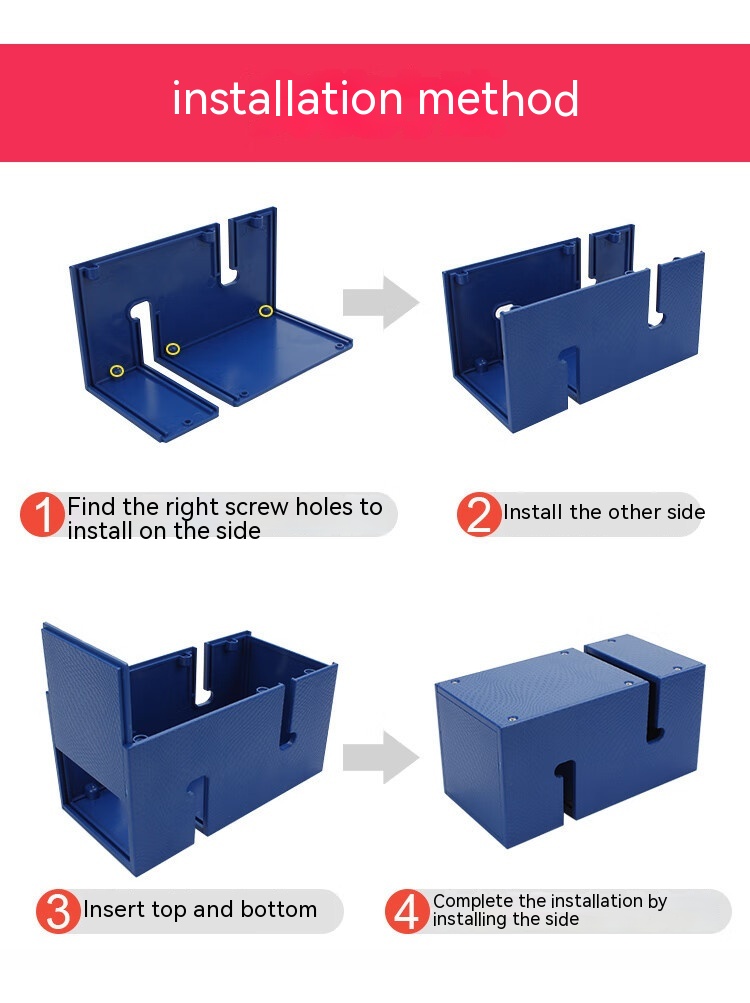 installation method

1 Find the right screw holes to install on the side

2 Install the other side

3 Insert top and bottom

4 Complete the installation by installing the side