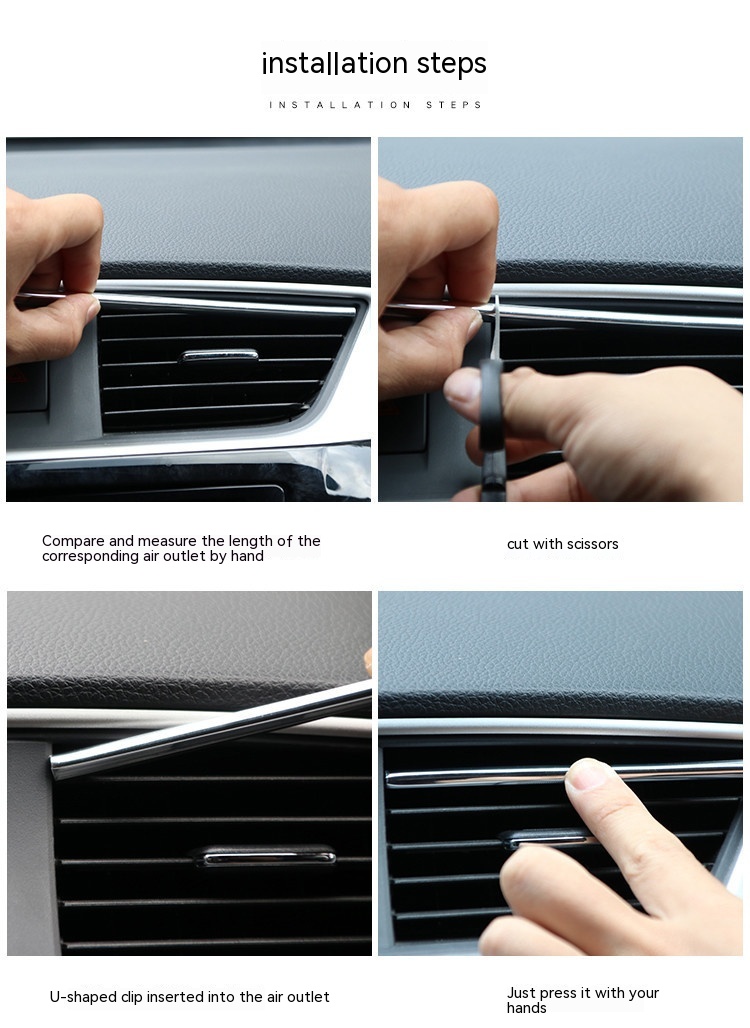 installation steps

INSTALLATION STEPS

Compare and measure the length of the corresponding air outlet by hand

cut with scissors

U-shaped clip inserted into the air outlet

Just press it with your hands