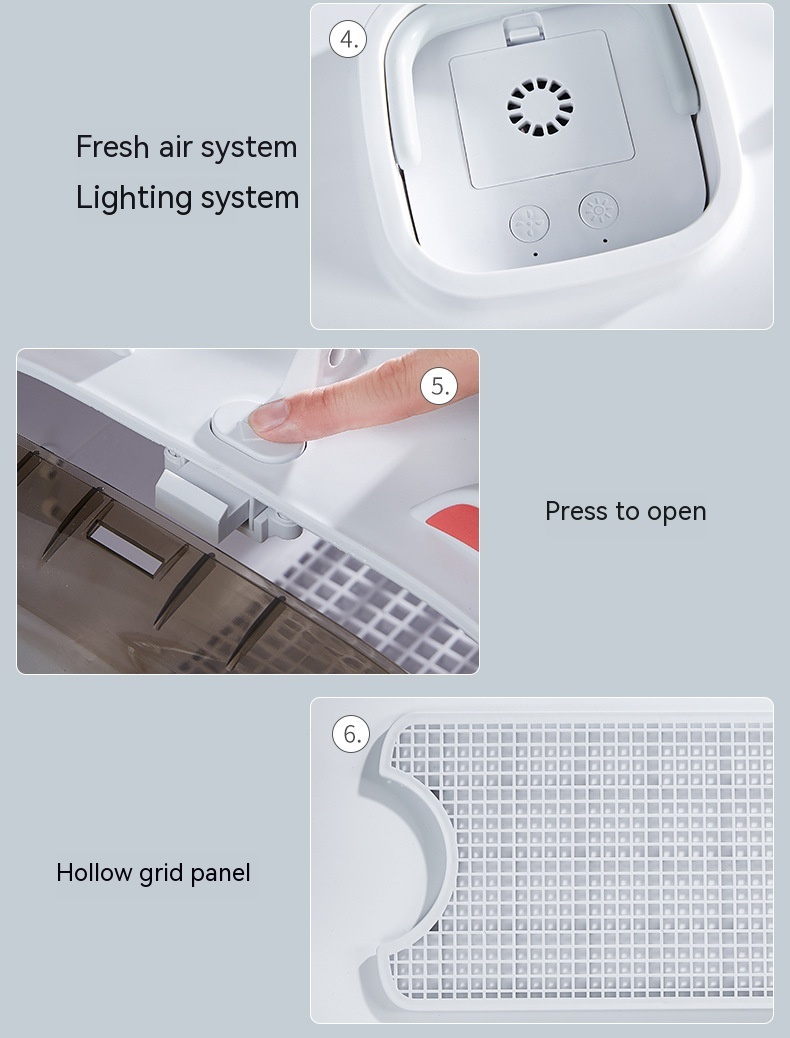 4.

Fresh air system
Lighting system

5.

Press to open

6.

Hollow grid panel