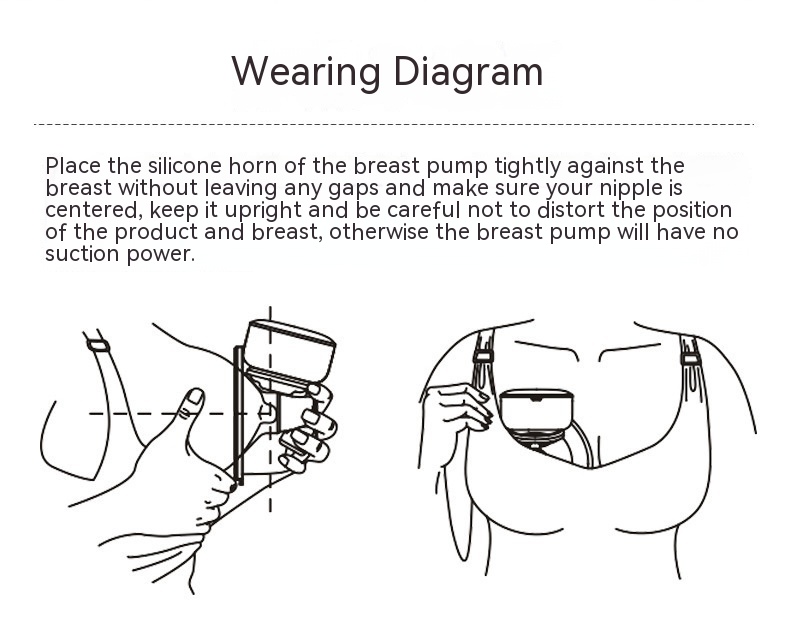 Wearing Diagram

Place the silicone horn of the breast pump tightly against the breast without leaving any gaps and make sure your nipple is centered, keep it upright and be careful not to distort the position of the product and breast, otherwise the breast pump will have no suction power.