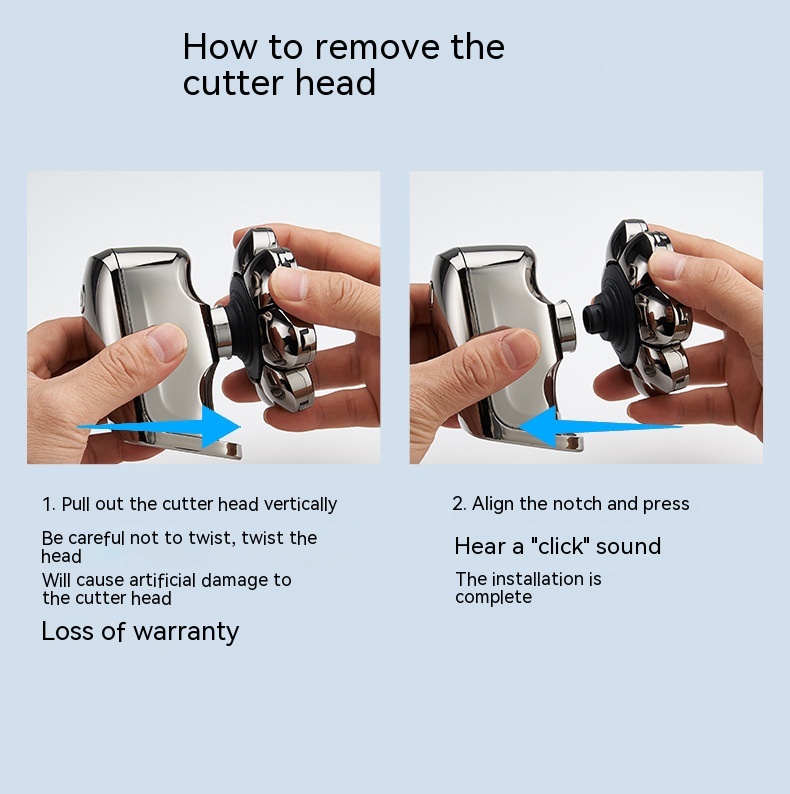 How to remove the cutter head

1. Pull out the cutter head vertically

Be careful not to twist, twist the head

Will cause artificial damage to the cutter head

Loss of warranty

2. Align the notch and press

Hear a "click" sound

The installation is complete