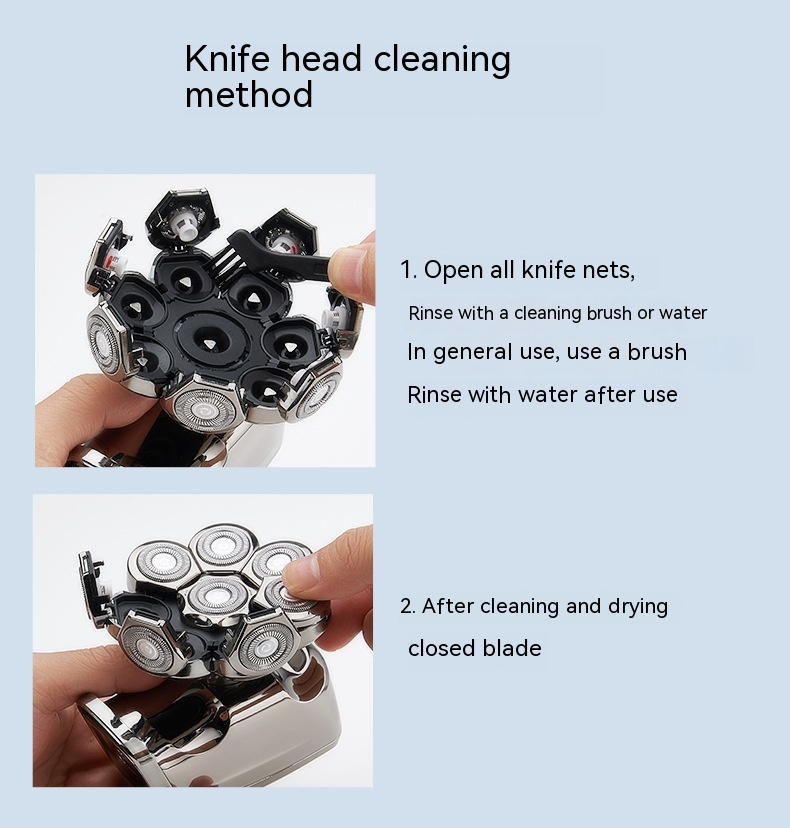 Knife head cleaning method

1. Open all knife nets,

Rinse with a cleaning brush or water

In general use, use a brush

Rinse with water after use

2. After cleaning and drying

closed blade