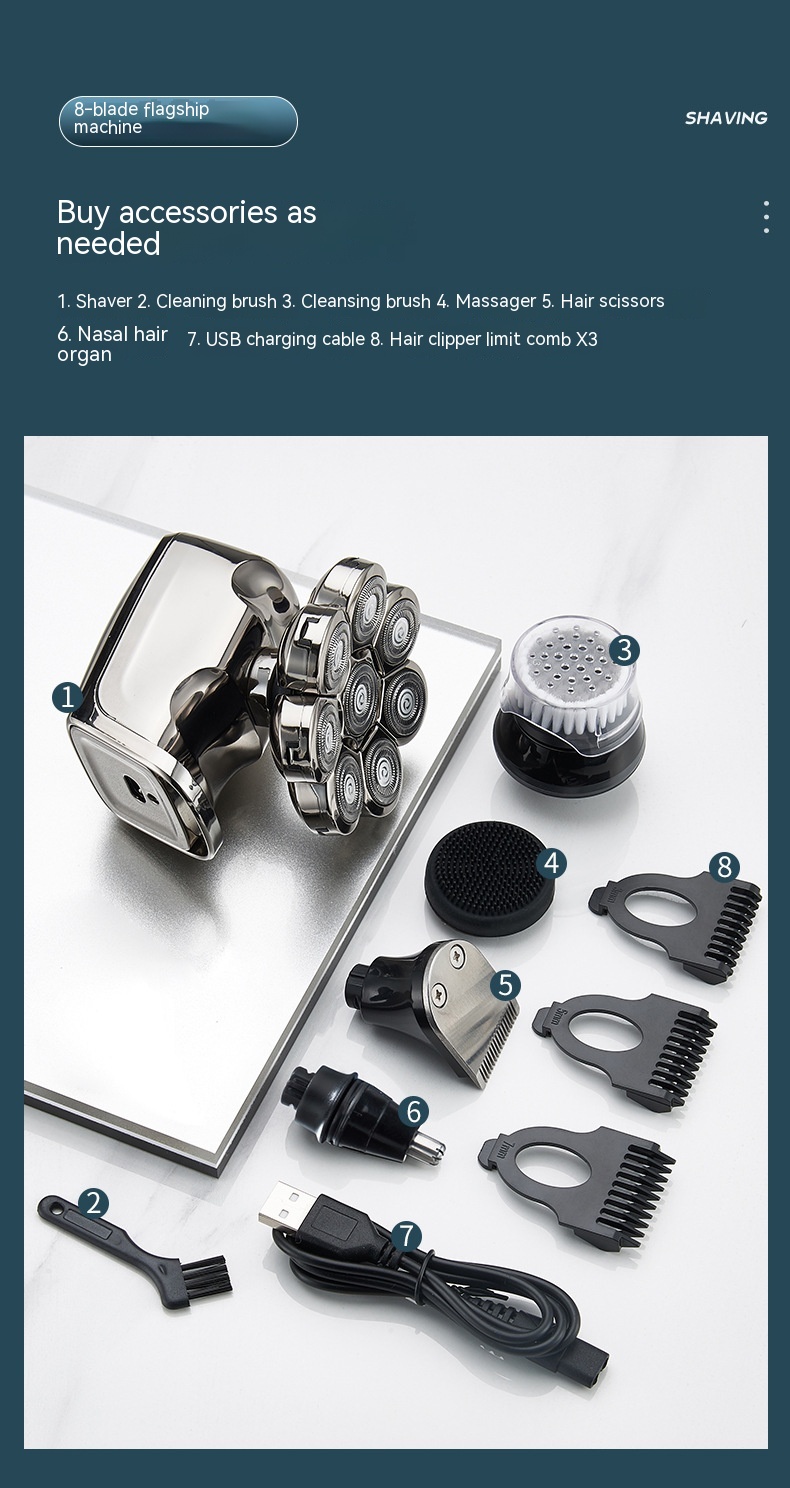 8-blade flagship machine

SHAVING

Buy accessories as needed

1. Shaver 2. Cleaning brush 3. Cleansing brush 4. Massager 5. Hair scissors

6. Nasal hair organ 7. USB charging cable 8. Hair clipper limit comb X3

1

3

4

8

5

6

2

7