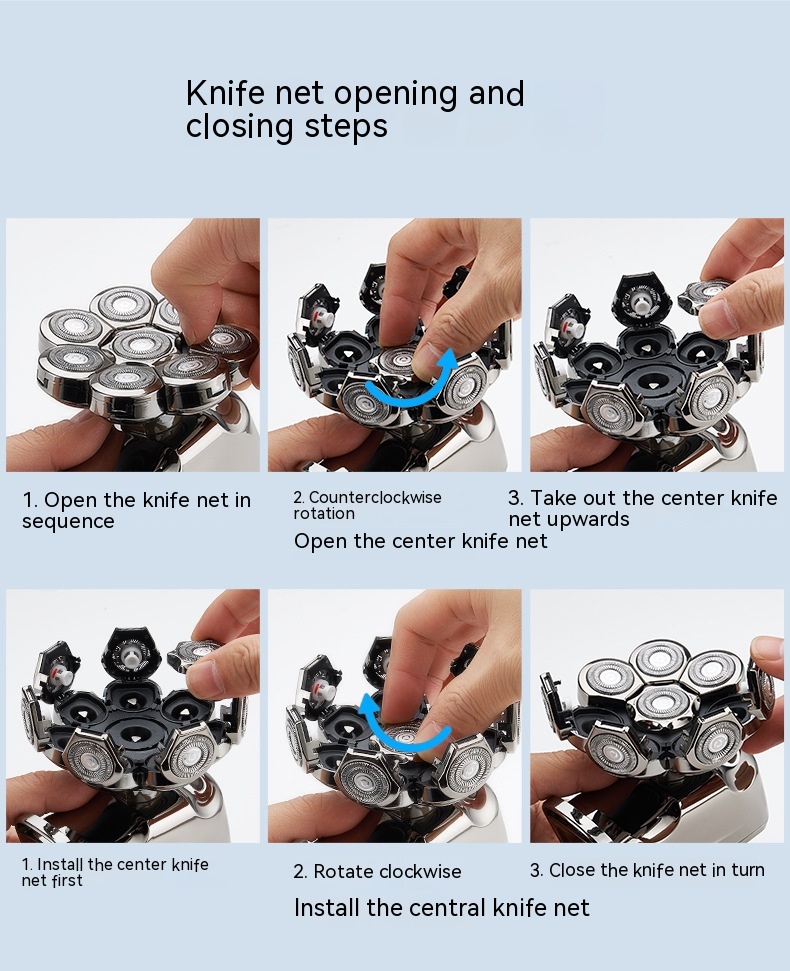 Knife net opening and closing steps

1. Open the knife net in sequence

2. Counterclockwise rotation

3. Take out the center knife net upwards

Open the center knife net

1. Install the center knife net first

2. Rotate clockwise

3. Close the knife net in turn

Install the central knife net