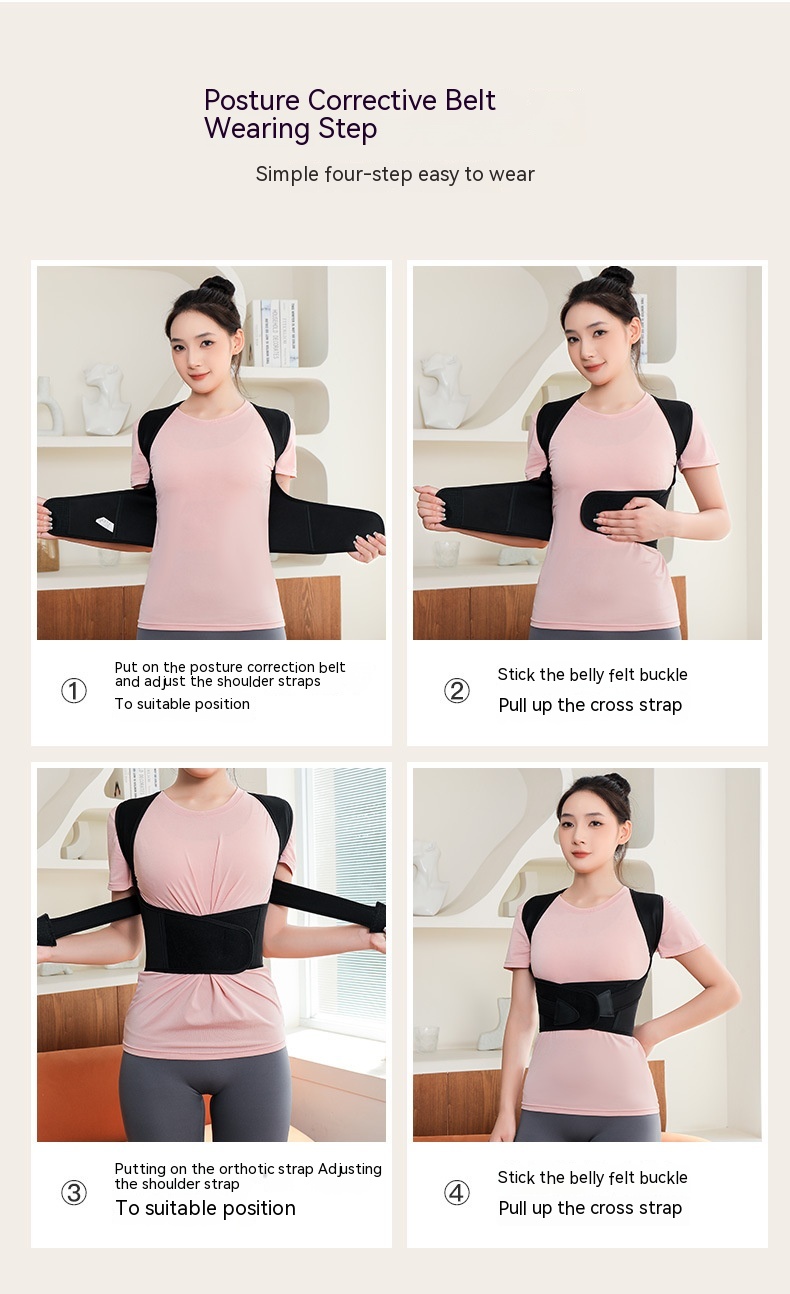 Posture Corrective Belt
Wearing Step

Simple four-step easy to wear

①
Put on the posture correction belt and adjust the shoulder straps
To suitable position

②
Stick the belly felt buckle
Pull up the cross strap

③
Putting on the orthotic strap Adjusting the shoulder strap
To suitable position

④
Stick the belly felt buckle
Pull up the cross strap