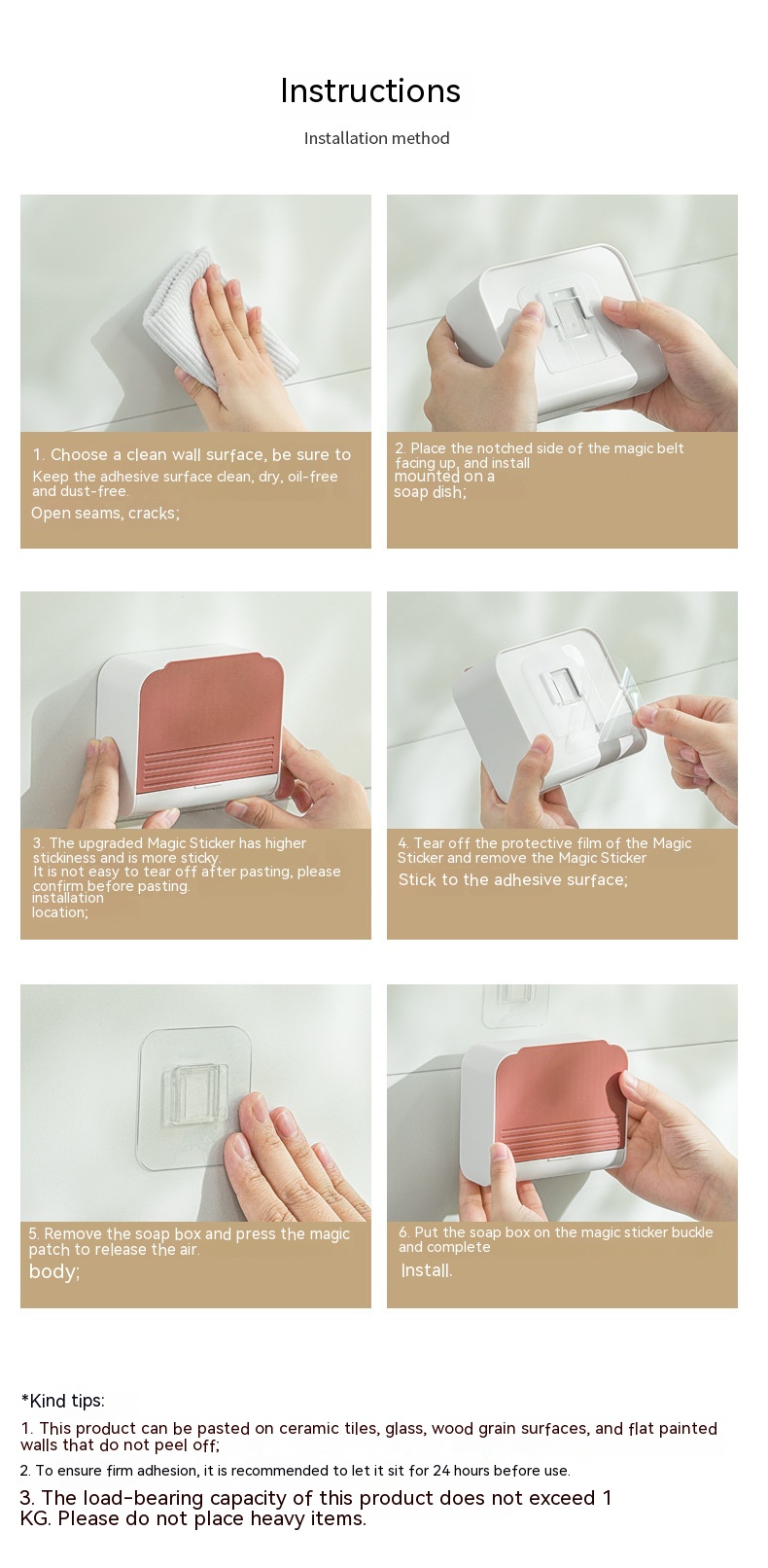 Instructions

Installation method

1. Choose a clean wall surface, be sure to
Keep the adhesive surface clean, dry, oil-free and dust-free.
Open seams, cracks;

2. Place the notched side of the magic belt facing up, and install
mounted on a
soap dish;

3. The upgraded Magic Sticker has higher stickiness and is more sticky.
It is not easy to tear off after pasting, please confirm before pasting.
installation
location;

4. Tear off the protective film of the Magic Sticker and remove the Magic Sticker
Stick to the adhesive surface;

5. Remove the soap box and press the magic patch to release the air.
body;

6. Put the soap box on the magic sticker buckle and complete
Install.

*Kind tips:

1. This product can be pasted on ceramic tiles, glass, wood grain surfaces, and flat painted walls that do not peel off;

2. To ensure firm adhesion, it is recommended to let it sit for 24 hours before use.

3. The load-bearing capacity of this product does not exceed 1 KG. Please do not place heavy items.