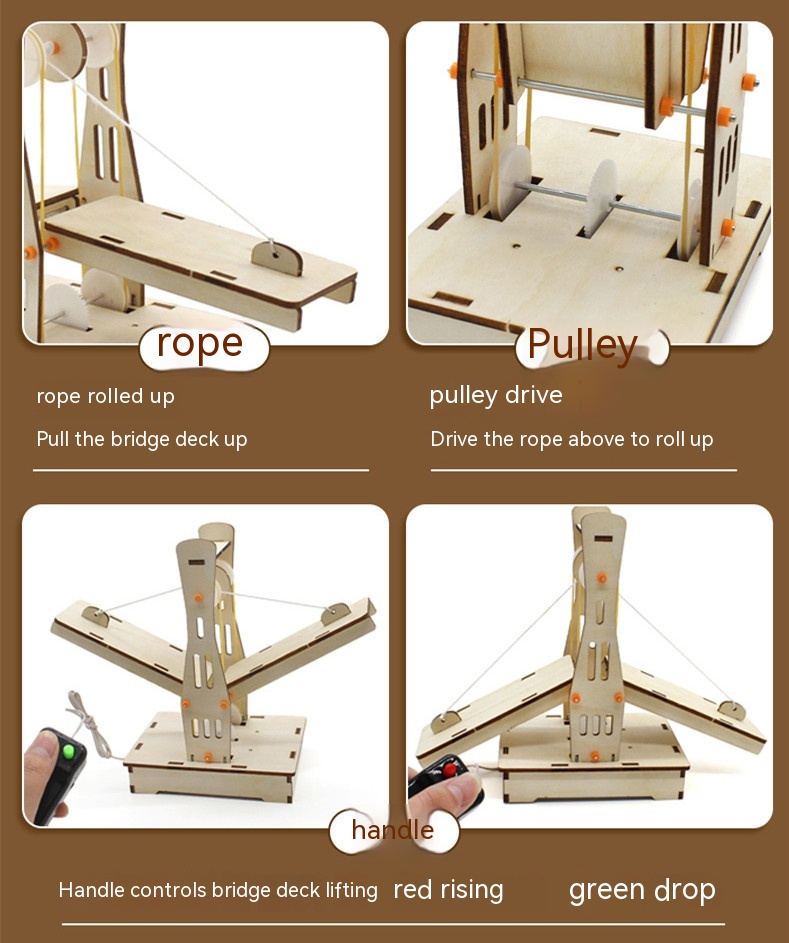 rope

rope rolled up

Pull the bridge deck up

Pulley

pulley drive

Drive the rope above to roll up

handle

Handle controls bridge deck lifting red rising green drop