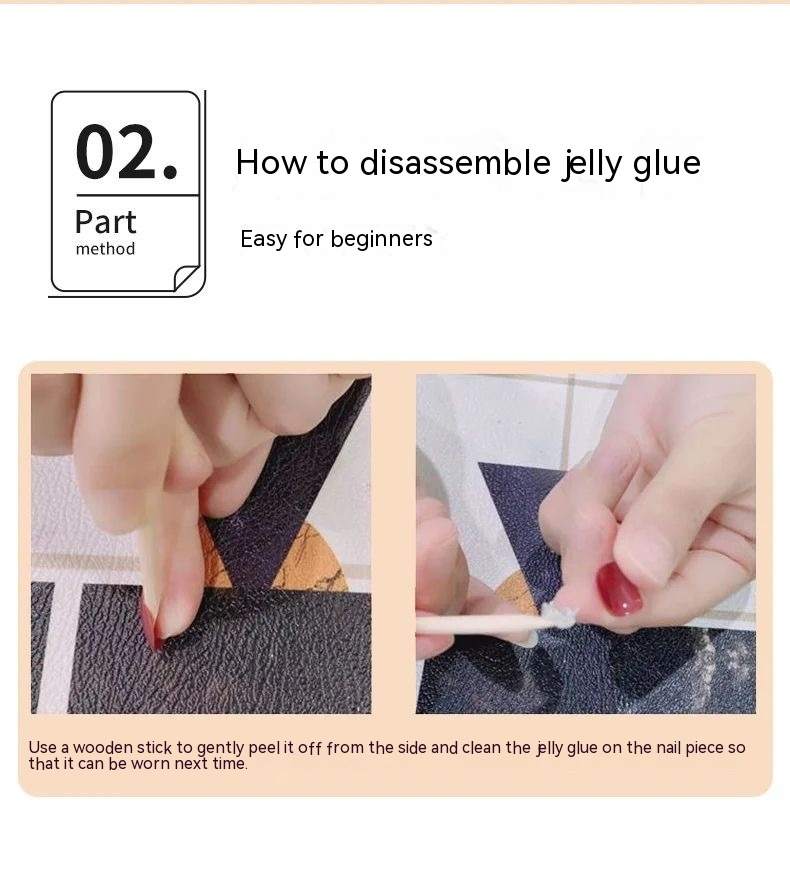 02.
Part
method

How to disassemble jelly glue

Easy for beginners

Use a wooden stick to gently peel it off from the side and clean the jelly glue on the nail piece so that it can be worn next time.