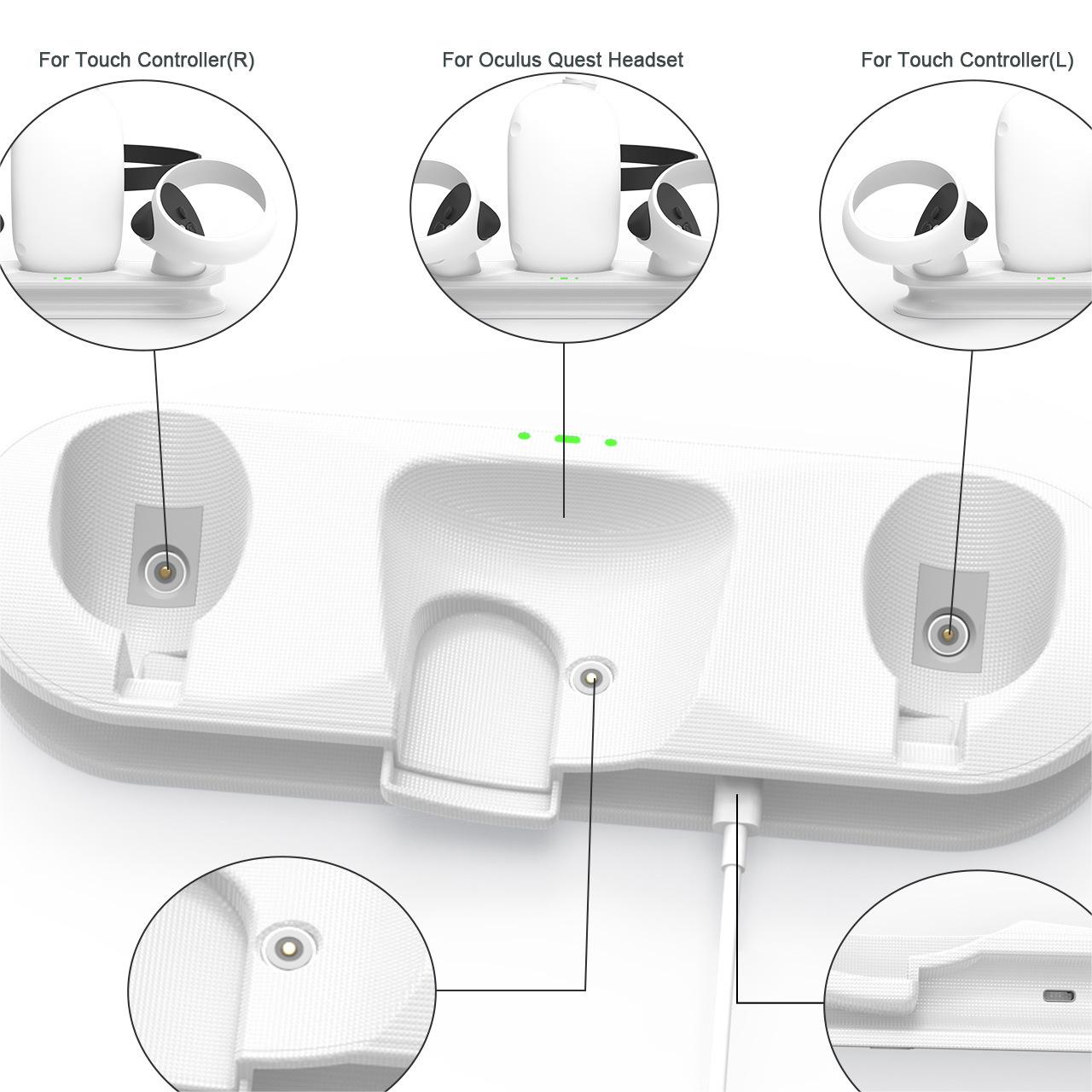 For Touch Controller(R)

For Oculus Quest Headset

For Touch Controller(L)