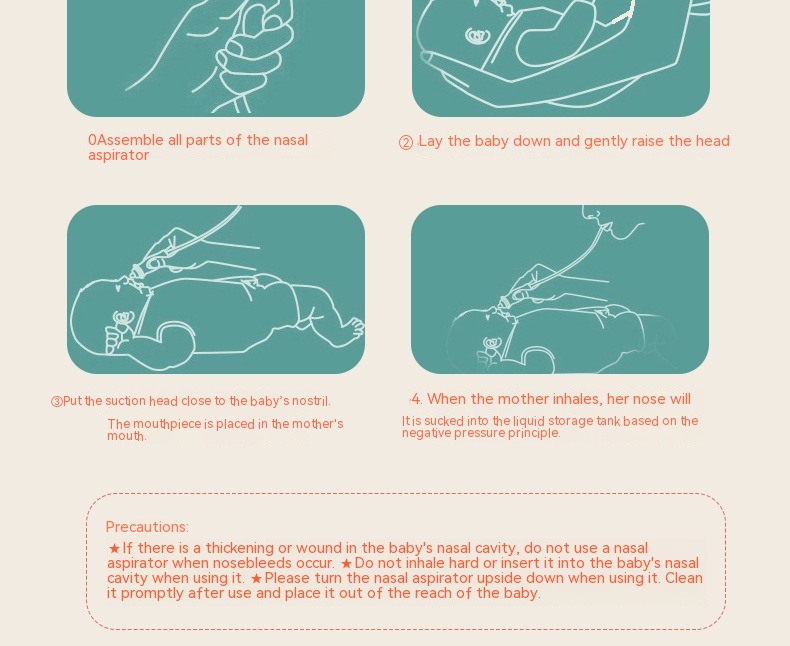 0Assemble all parts of the nasal aspirator

② Lay the baby down and gently raise the head

③Put the suction head close to the baby's nostril.

The mouthpiece is placed in the mother's mouth.

4. When the mother inhales, her nose will

It is sucked into the liquid storage tank based on the negative pressure principle.

Precautions:

★If there is a thickening or wound in the baby's nasal cavity, do not use a nasal aspirator when nosebleeds occur. ★Do not inhale hard or insert it into the baby's nasal cavity when using it. ★Please turn the nasal aspirator upside down when using it. Clean it promptly after use and place it out of the reach of the baby.