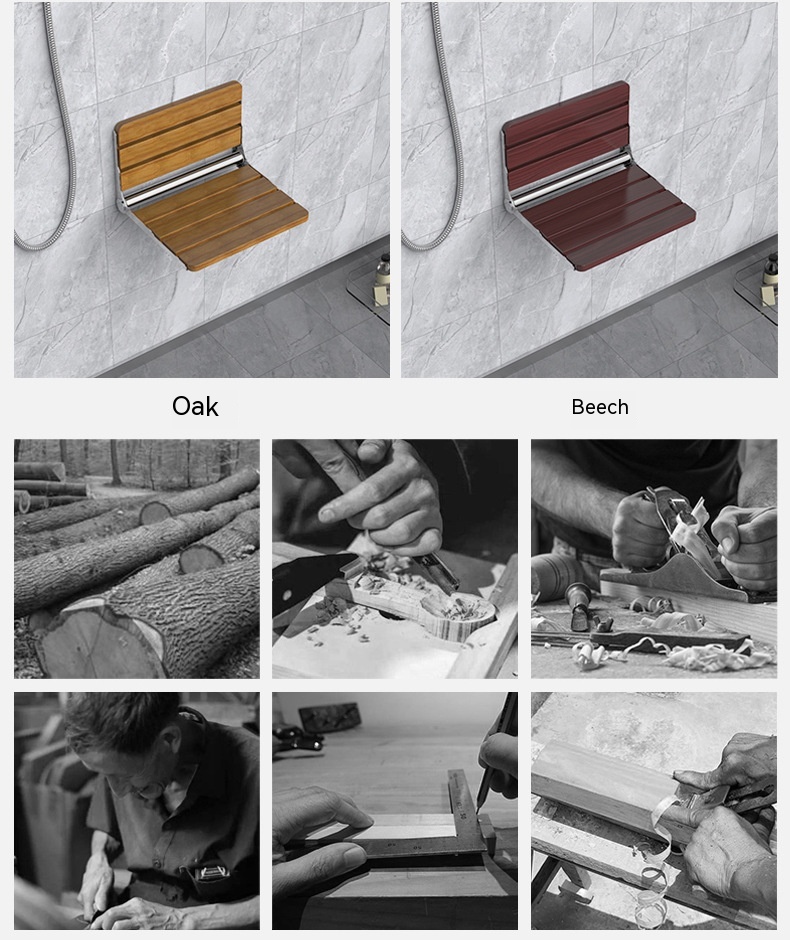 Oak

Beech