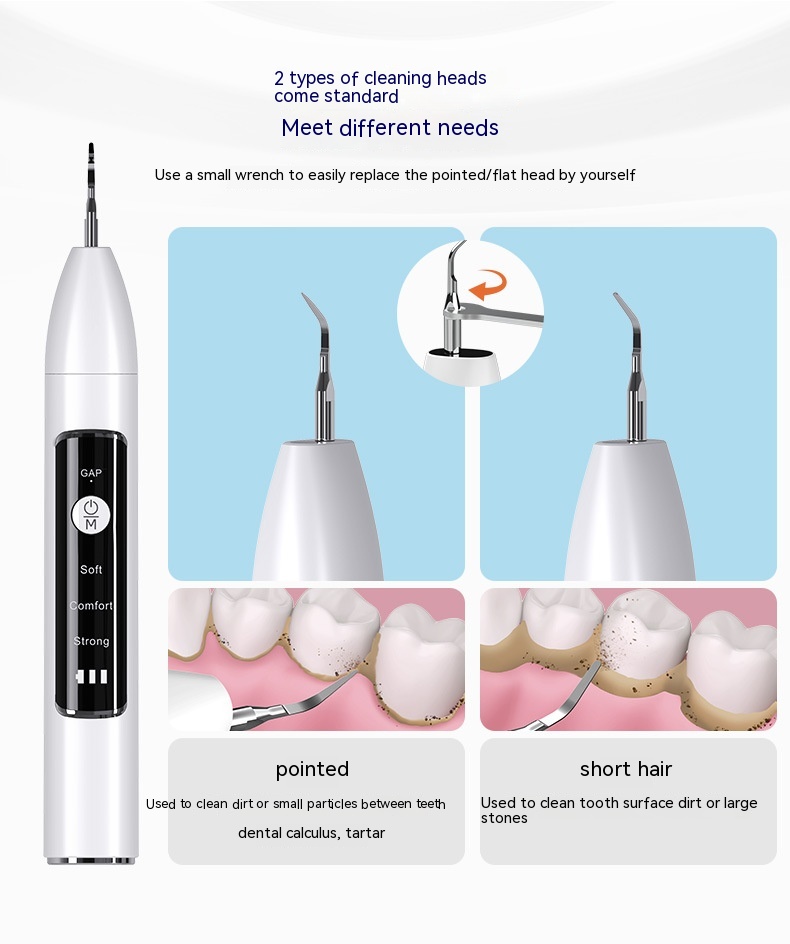 2 types of cleaning heads come standard

Meet different needs

Use a small wrench to easily replace the pointed/flat head by yourself

GAP

M

Soft

Comfort

Strong

pointed

Used to clean dirt or small particles between teeth

dental calculus, tartar

short hair

Used to clean tooth surface dirt or large stones