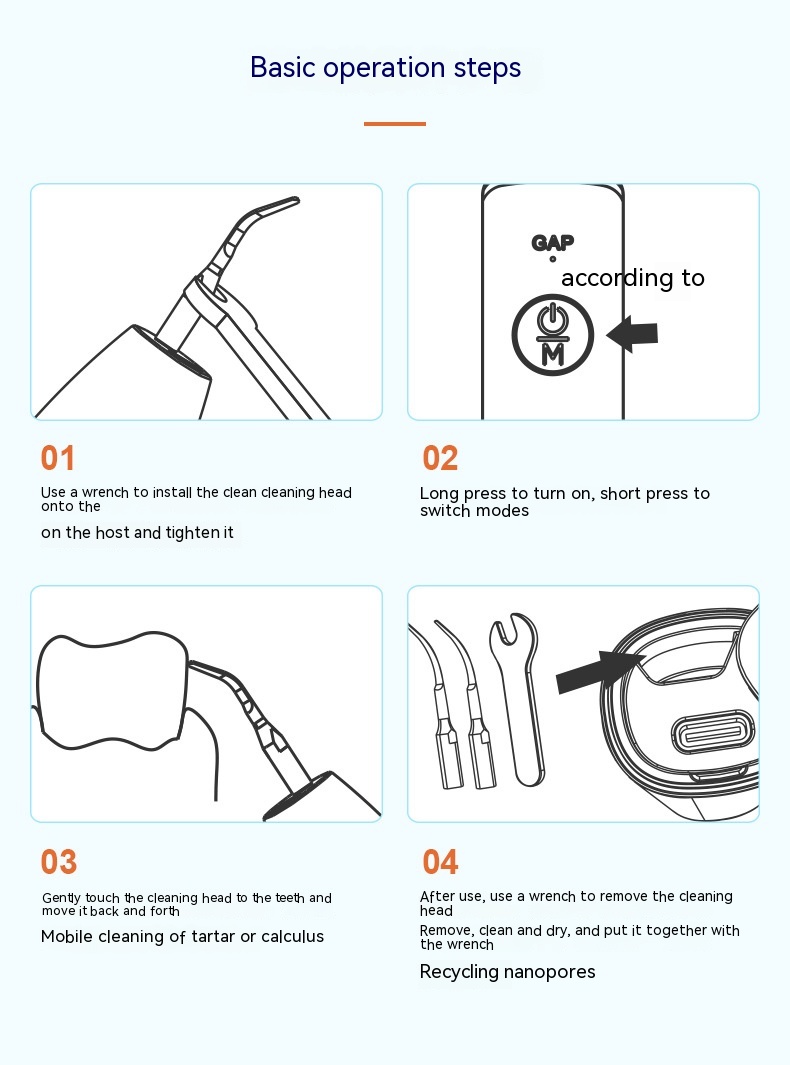 Basic operation steps

GAP

according to

M

01

Use a wrench to install the clean cleaning head onto the

on the host and tighten it

02

Long press to turn on, short press to switch modes

03

Gently touch the cleaning head to the teeth and move it back and forth

Mobile cleaning of tartar or calculus

04

After use, use a wrench to remove the cleaning head

Remove, clean and dry, and put it together with the wrench

Recycling nanopores