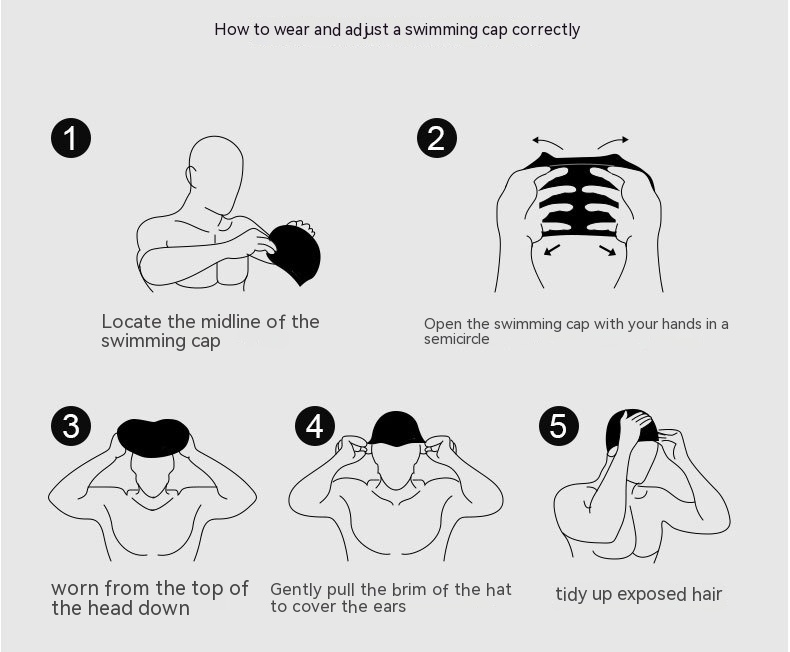 How to wear and adjust a swimming cap correctly

1

Locate the midline of the swimming cap

2

Open the swimming cap with your hands in a semicircle

3

worn from the top of the head down

4

Gently pull the brim of the hat to cover the ears

5

tidy up exposed hair