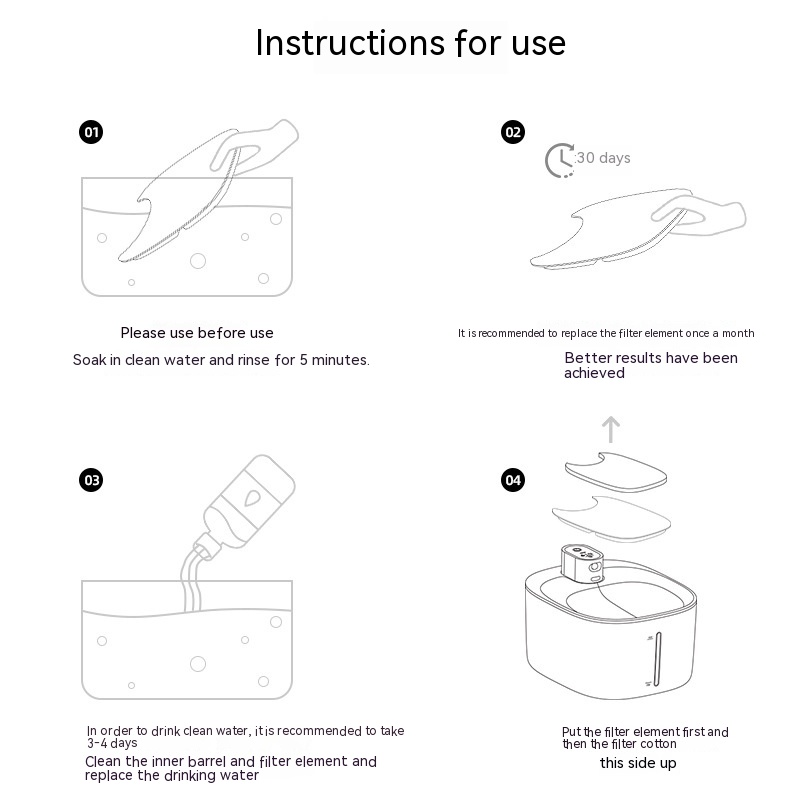 Instructions for use

01

Please use before use

Soak in clean water and rinse for 5 minutes.

02

30 days

It is recommended to replace the filter element once a month

Better results have been achieved

03

In order to drink clean water, it is recommended to take 3-4 days

Clean the inner barrel and filter element and replace the drinking water

04

Put the filter element first and then the filter cotton

this side up