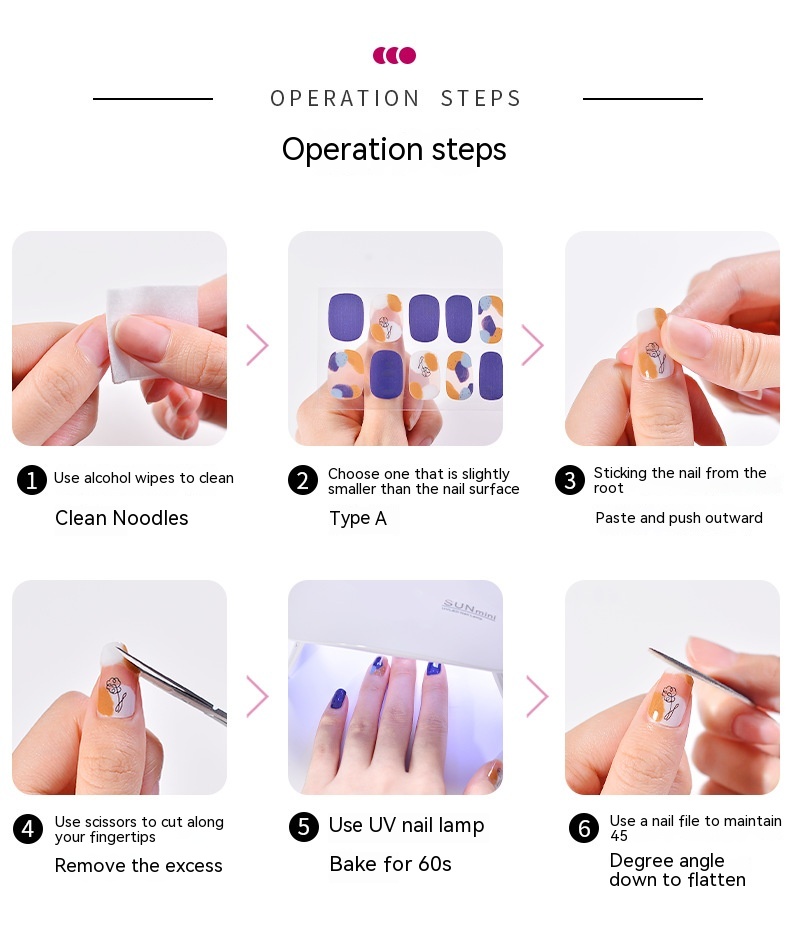 OPERATION STEPS

Operation steps

1 Use alcohol wipes to clean

Clean Noodles

2 Choose one that is slightly smaller than the nail surface

Type A

3 Sticking the nail from the root

Paste and push outward

SUNmini

4 Use scissors to cut along your fingertips

Remove the excess

5 Use UV nail lamp

Bake for 60s

6 Use a nail file to maintain 45

Degree angle down to flatten