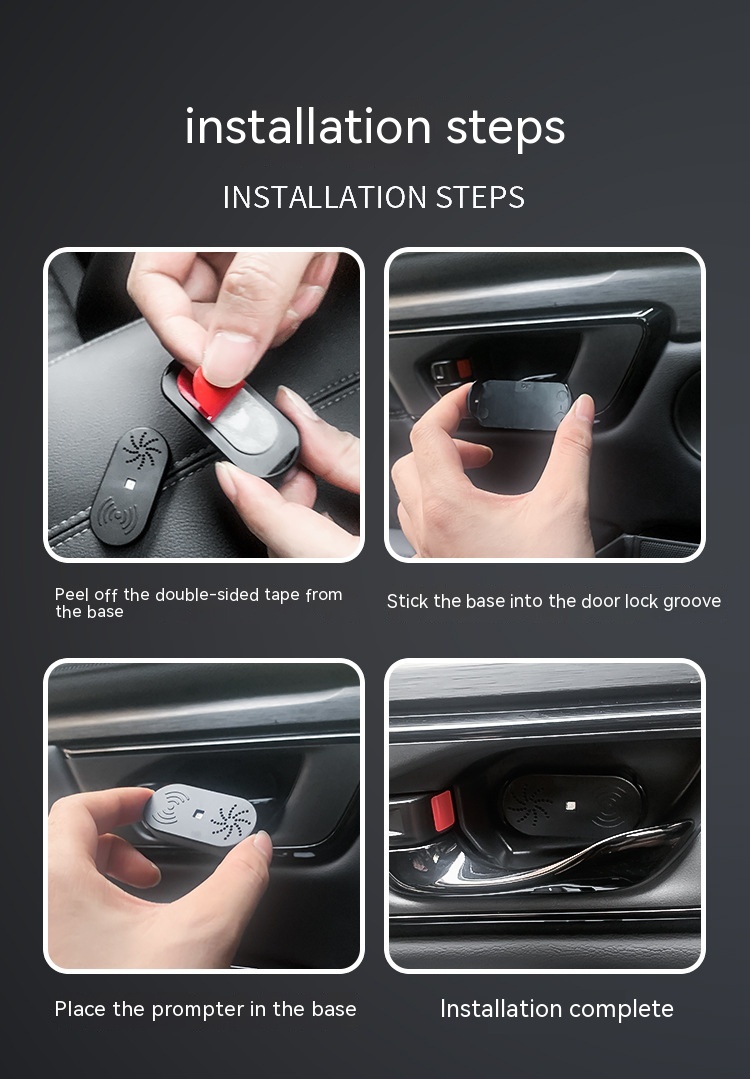 installation steps

INSTALLATION STEPS

Peel off the double-sided tape from the base

Stick the base into the door lock groove

Place the prompter in the base

Installation complete