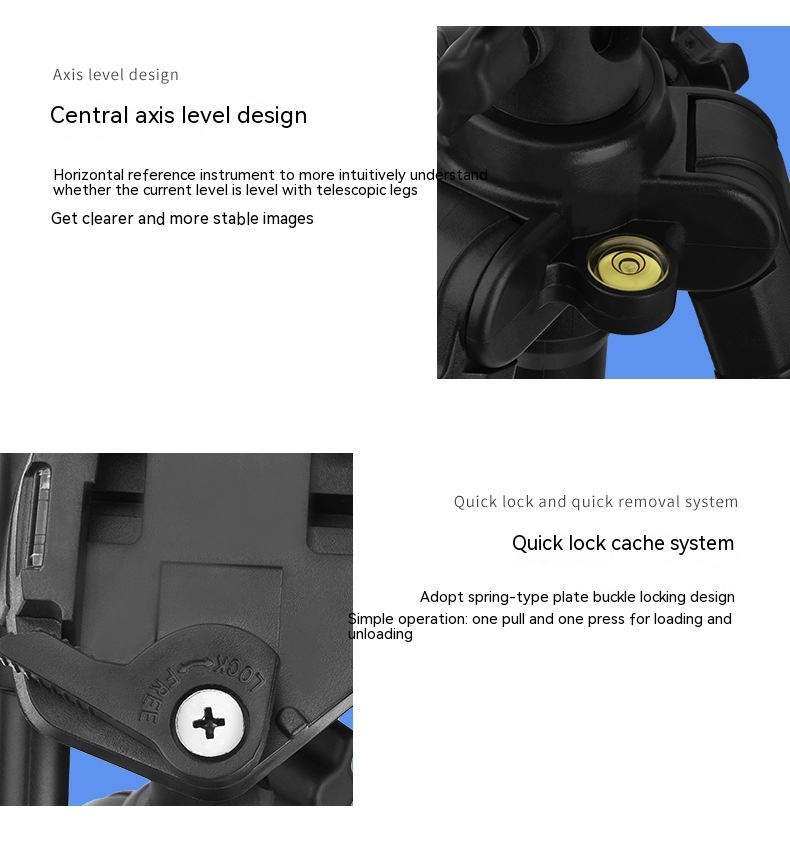 Axis level design

Central axis level design

Horizontal reference instrument to more intuitively understand whether the current level is level with telescopic legs

Get clearer and more stable images

Quick lock and quick removal system

Quick lock cache system

Adopt spring-type plate buckle locking design

Simple operation: one pull and one press for loading and unloading

FREE LOCK